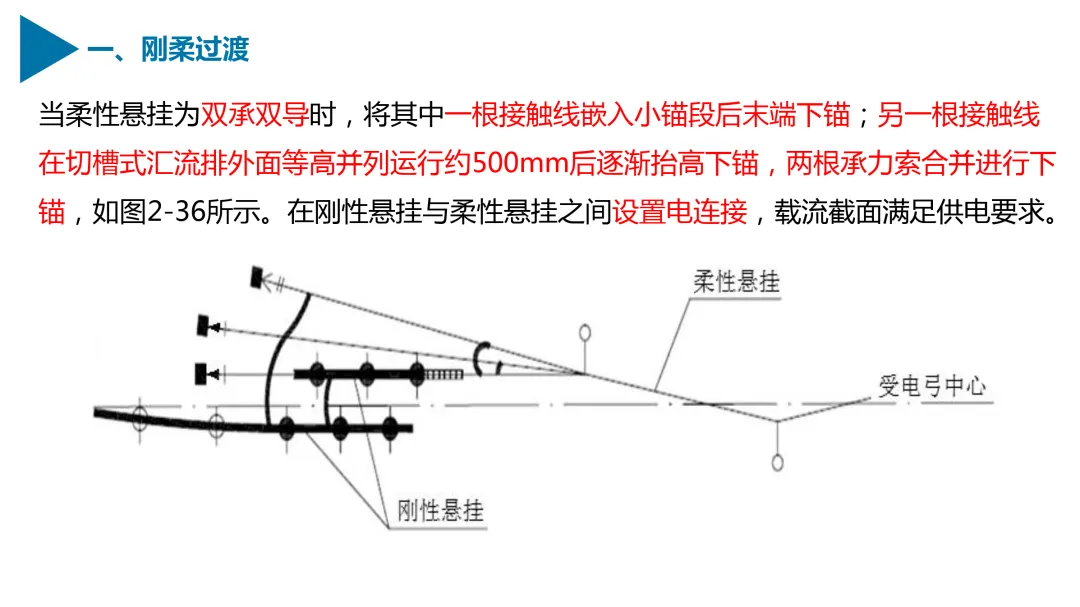 一、刚柔过渡

当柔性悬挂为双承双导时，将其中一根接触线嵌入小锚段后末端下锚；另一根接触线在切槽式汇流排外面等高并列运行约500mm后逐渐抬高下锚，两根承力索合并进行下锚，如图2-36所示。在刚性悬挂与柔性悬挂之间设置电连接，载流截面满足供电要求。

柔性悬挂
受电弓中心
刚性悬挂