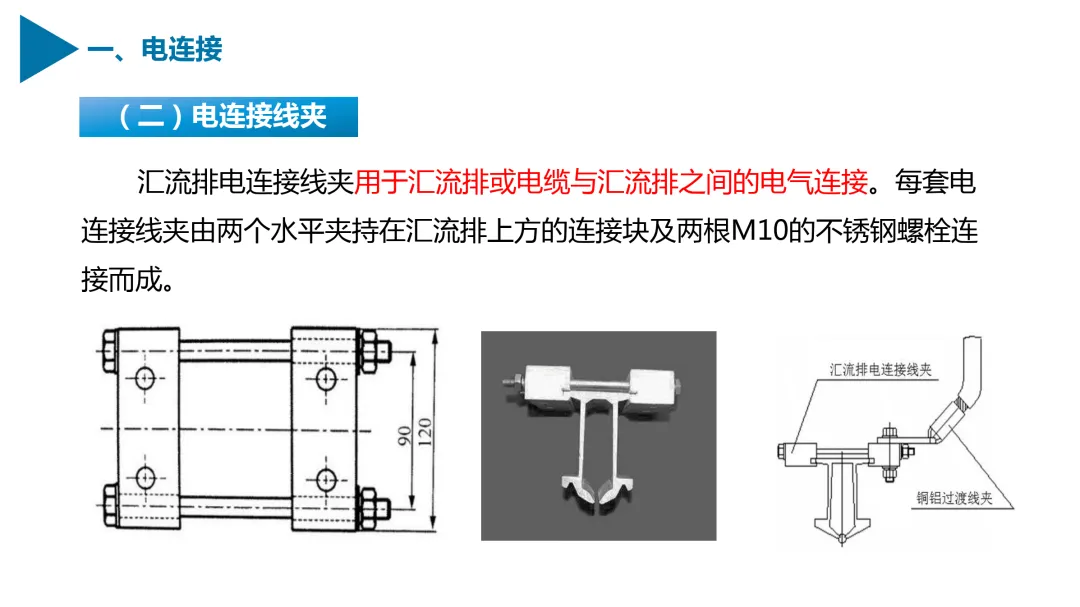 一、电连接

（二）电连接线夹

汇流排电连接线夹用于汇流排或电缆与汇流排之间的电气连接。每套电连接线夹由两个水平夹持在汇流排上方的连接块及两根M10的不锈钢螺栓连接而成。

90
120

汇流排电连接线夹
铜铝过渡线夹