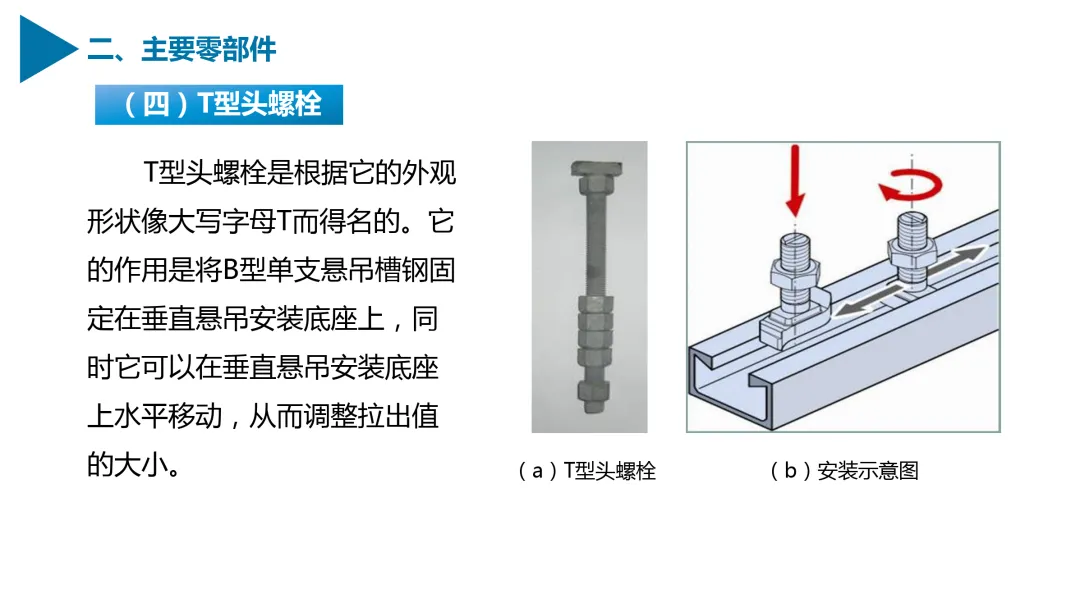 二、主要零部件

（四）T型头螺栓

T型头螺栓是根据它的外观形状像大写字母T而得名的。它的作用是将B型单支悬吊槽钢固定在垂直悬吊安装底座上，同时它可以在垂直悬吊安装底座上水平移动，从而调整拉出值的大小。

（a）T型头螺栓

（b）安装示意图