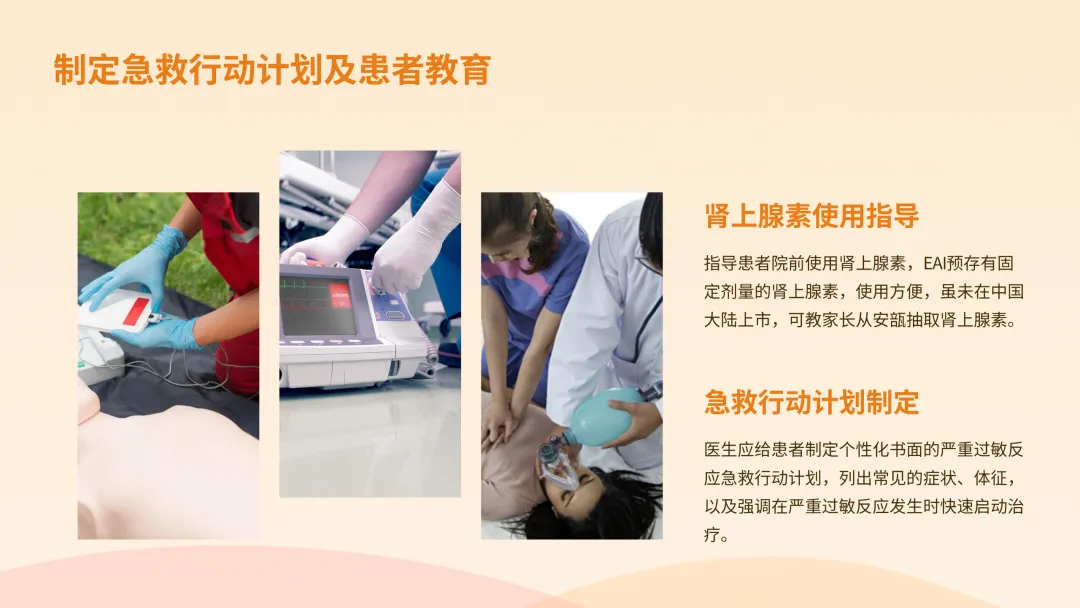 制定急救行动计划及患者教育

肾上腺素使用指导

指导患者院前使用肾上腺素，EAI预存有固定剂量的肾上腺素，使用方便，虽未在中国大陆上市，可教家长从安瓿抽取肾上腺素。

急救行动计划制定

医生应给患者制定个性化书面的严重过敏反应急救行动计划，列出常见的症状、体征，以及强调在严重过敏反应发生时快速启动治疗。