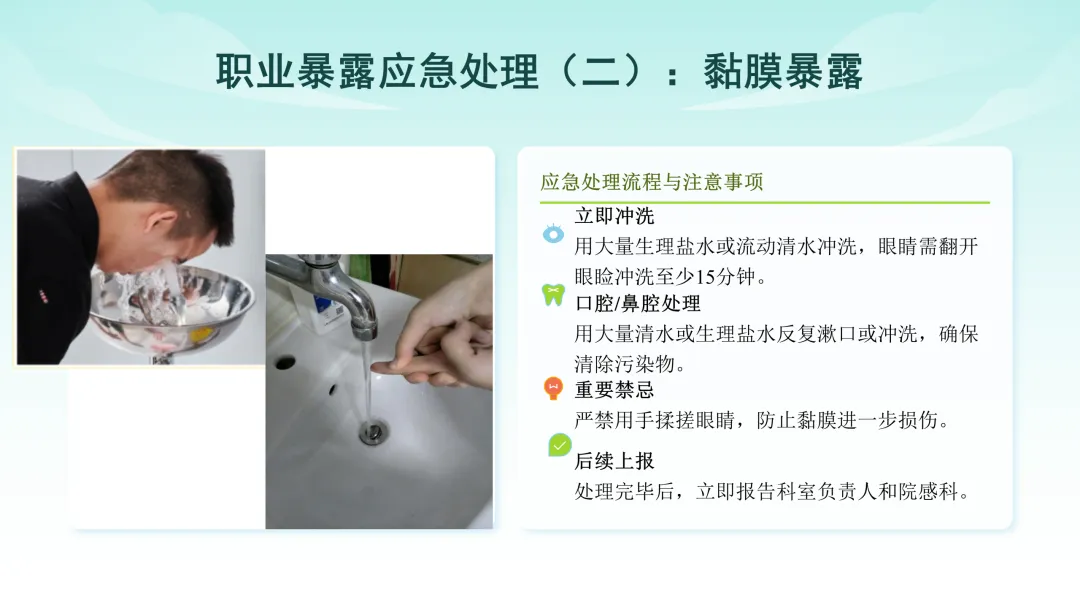 职业暴露应急处理（二）：黏膜暴露

应急处理流程与注意事项

立即冲洗
用大量生理盐水或流动清水冲洗，眼睛需翻开眼睑冲洗至少15分钟。

口腔/鼻腔处理
用大量清水或生理盐水反复漱口或冲洗，确保清除污染物。

重要禁忌
严禁用手揉搓眼睛，防止黏膜进一步损伤。

后续上报
处理完毕后，立即报告科室负责人和院感科。