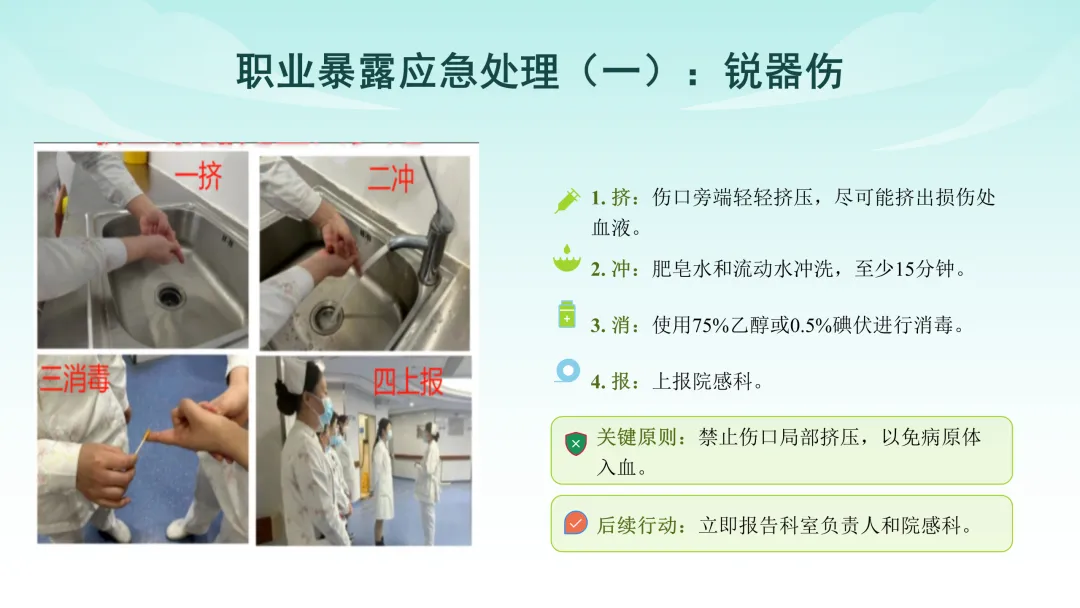 职业暴露应急处理（一）：锐器伤

一挤

二冲

三消毒

四上报

1. 挤：伤口旁端轻轻挤压，尽可能挤出损伤处血液。

2. 冲：肥皂水和流动水冲洗，至少15分钟。

3. 消：使用75%乙醇或0.5%碘伏进行消毒。

4. 报：上报院感科。

关键原则：禁止伤口局部挤压，以免病原体入血。

后续行动：立即报告科室负责人和院感科。