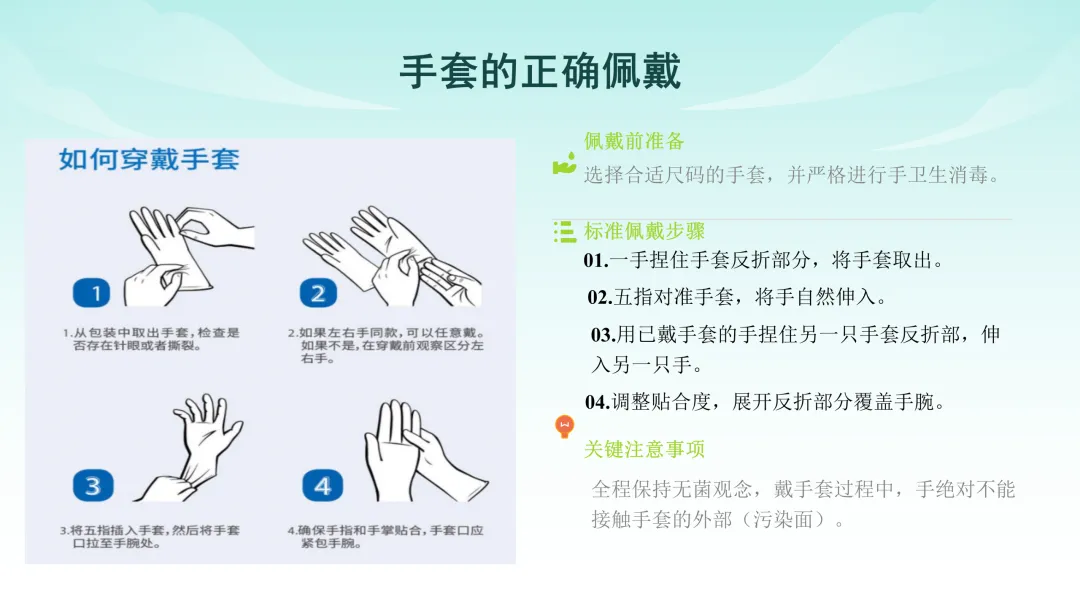 手套的正确佩戴

如何穿戴手套

1

1.从包装中取出手套，检查是否存在针眼或者撕裂。

2

2.如果左右手同款，可以任意戴。如果不是，在穿戴前观察区分左右手。

3

3.将五指插入手套，然后将手套口拉至手腕处。

4

4.确保手指和手掌贴合，手套口应紧包手腕。

佩戴前准备

选择合适尺码的手套，并严格进行手卫生消毒。

标准佩戴步骤

01.一手捏住手套反折部分，将手套取出。

02.五指对准手套，将手自然伸入。

03.用已戴手套的手捏住另一只手套反折部，伸入另一只手。

04.调整贴合度，展开反折部分覆盖手腕。

关键注意事项

全程保持无菌观念，戴手套过程中，手绝对不能接触手套的外部（污染面）。