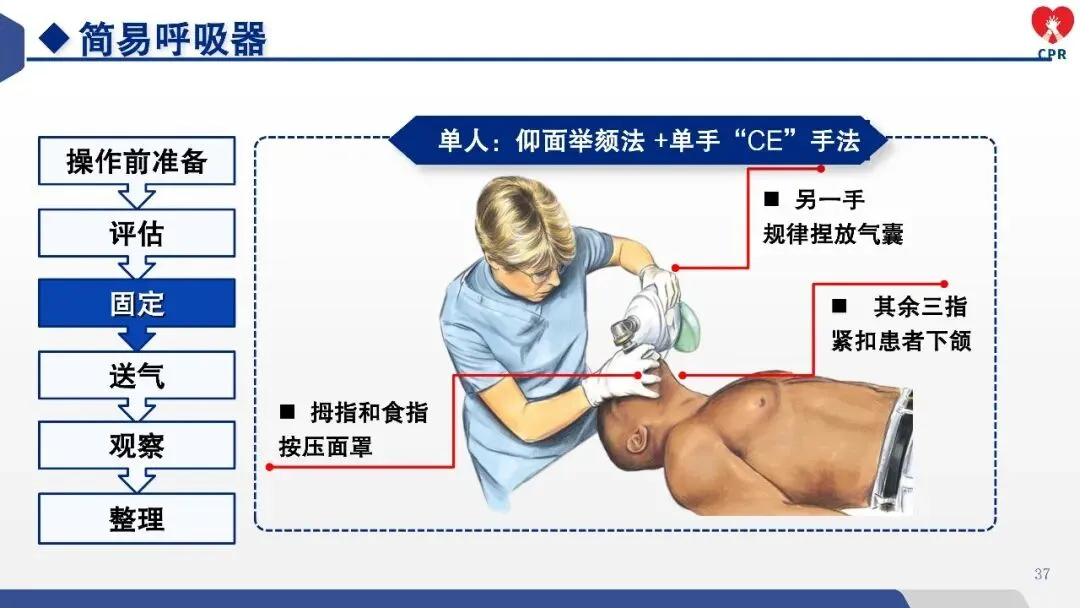 ◆ 简易呼吸器

CPR

操作前准备

评估

固定

送气

观察

整理

单人：仰面举颏法 +单手“CE”手法

■ 另一手
规律捏放气囊

■ 其余三指
紧扣患者下颌

■ 拇指和食指
按压面罩

37