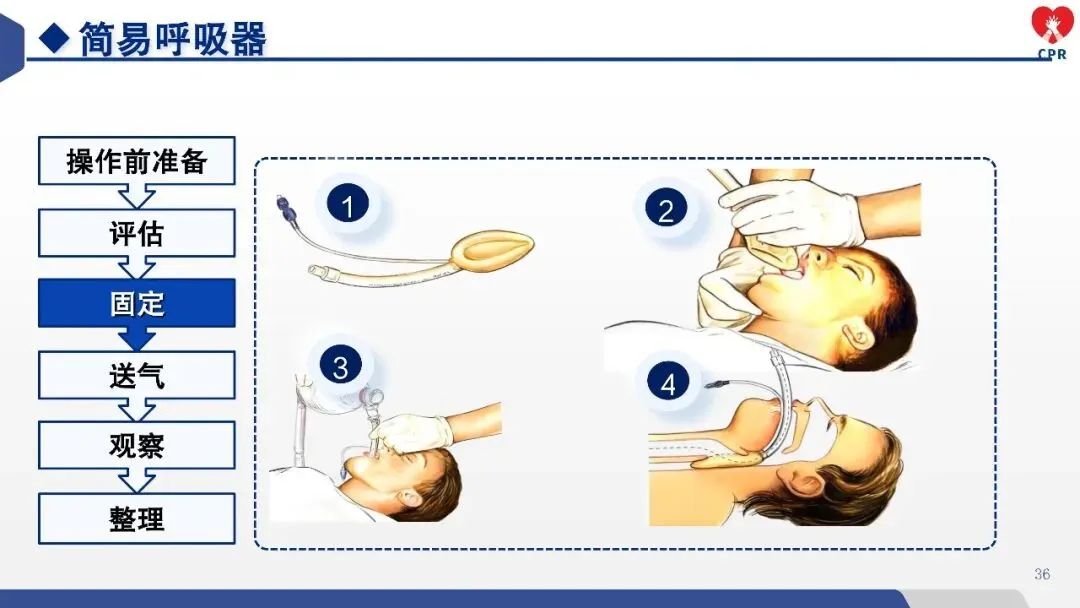 ◆ 简易呼吸器

CPR

操作前准备
评估
固定
送气
观察
整理

1
2
3
4

36