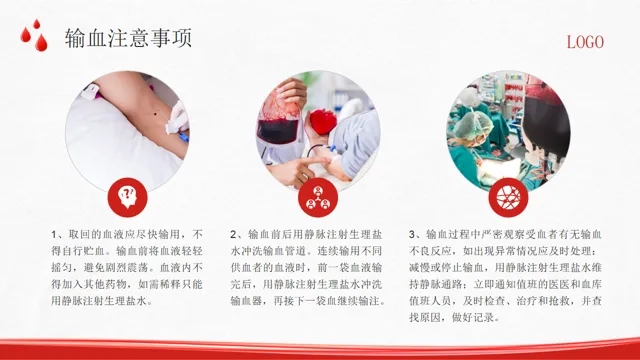 输血注意事项

LOGO

1、取回的血液应尽快输用，不得自行贮血。输血前将血液轻轻摇匀，避免剧烈震荡。血液内不得加入其他药物，如需稀释只能用静脉注射生理盐水。

2、输血前后用静脉注射生理盐水冲洗输血管道。连续输用不同供血者的血液时，前一袋血液输完后，用静脉注射生理盐水冲洗输血器，再接下一袋血继续输注。

3、输血过程中严密观察受血者有无输血不良反应，如出现异常情况应及时处理：减慢或停止输血，用静脉注射生理盐水维持静脉通路；立即通知值班的医医和血库值班人员，及时检查、治疗和抢救，并查找原因，做好记录。