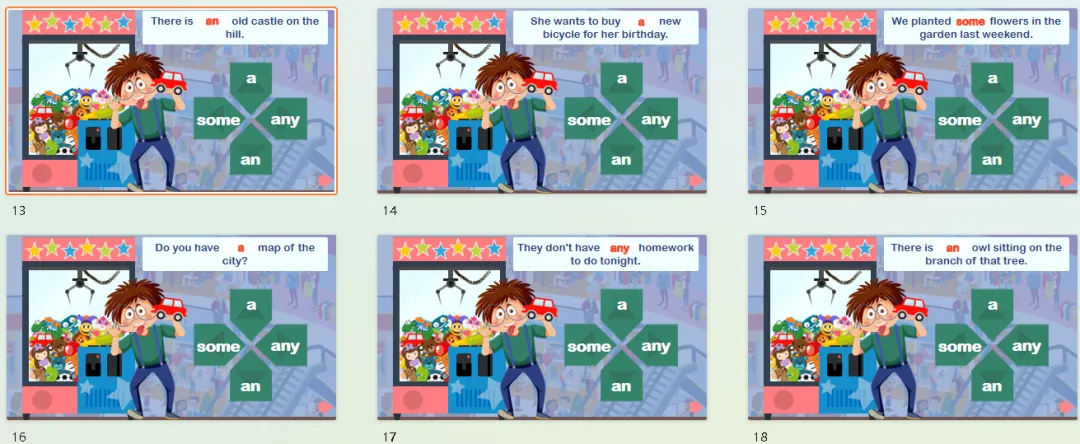 There is an old castle on the hill.

a
some
any
an

13

She wants to buy a new bicycle for her birthday.

a
some
any
an

14

We planted some flowers in the garden last weekend.

a
some
any
an

15

Do you have a map of the city?

a
some
any
an

16

They don't have any homework to do tonight.

a
some
any
an

17

There is an owl sitting on the branch of that tree.

a
some
any
an

18