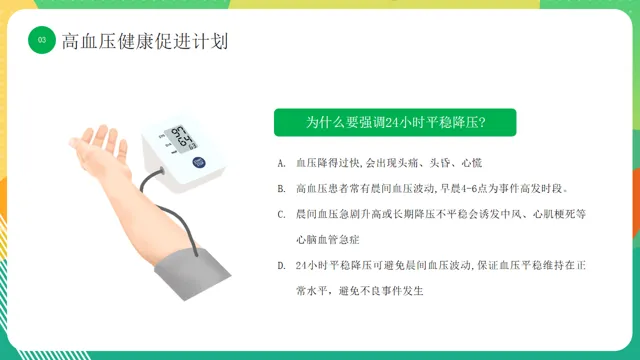 03 高血压健康促进计划

为什么要强调24小时平稳降压?

A. 血压降得过快,会出现头痛、头昏、心慌

B. 高血压患者常有晨间血压波动,早晨4-6点为事件高发时段。

C. 晨间血压急剧升高或长期降压不平稳会诱发中风、心肌梗死等心脑血管急症

D. 24小时平稳降压可避免晨间血压波动,保证血压平稳维持在正常水平,避免不良事件发生