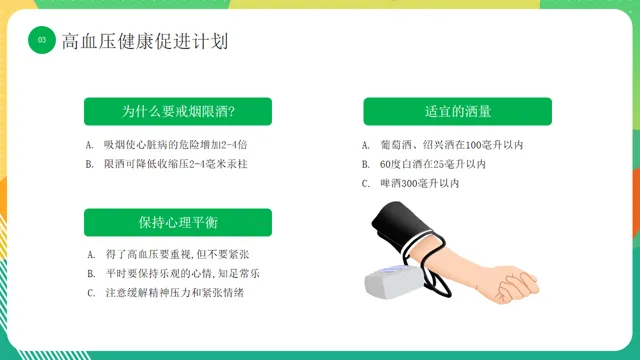 03 高血压健康促进计划

为什么要戒烟限酒?

A. 吸烟使心脏病的危险增加2-4倍
B. 限酒可降低收缩压2-4毫米汞柱

保持心理平衡

A. 得了高血压要重视,但不要紧张
B. 平时要保持乐观的心情,知足常乐
C. 注意缓解精神压力和紧张情绪

适宜的酒量

A. 葡萄酒、绍兴酒在100毫升以内
B. 60度白酒在25毫升以内
C. 啤酒300毫升以内