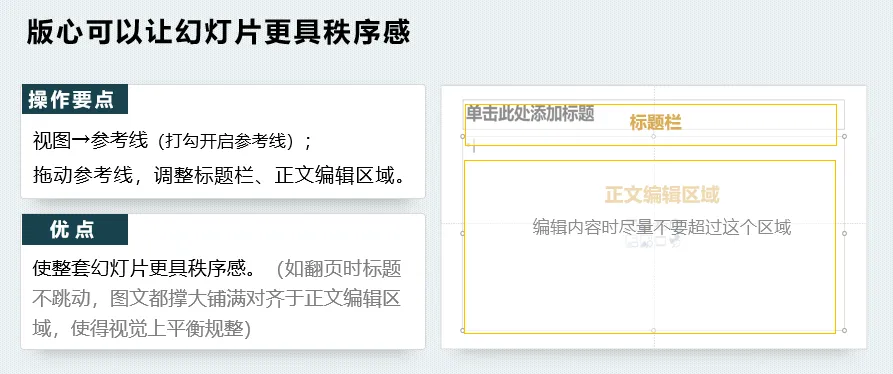 版心可以让幻灯片更具秩序感

操作要点

视图→参考线（打勾开启参考线）；
拖动参考线，调整标题栏、正文编辑区域。

优点

使整套幻灯片更具秩序感。（如翻页时标题不跳动，图文都撑大铺满对齐于正文编辑区域，使得视觉上平衡规整）

单击此处添加标题

标题栏

正文编辑区域

编辑内容时尽量不要超过这个区域