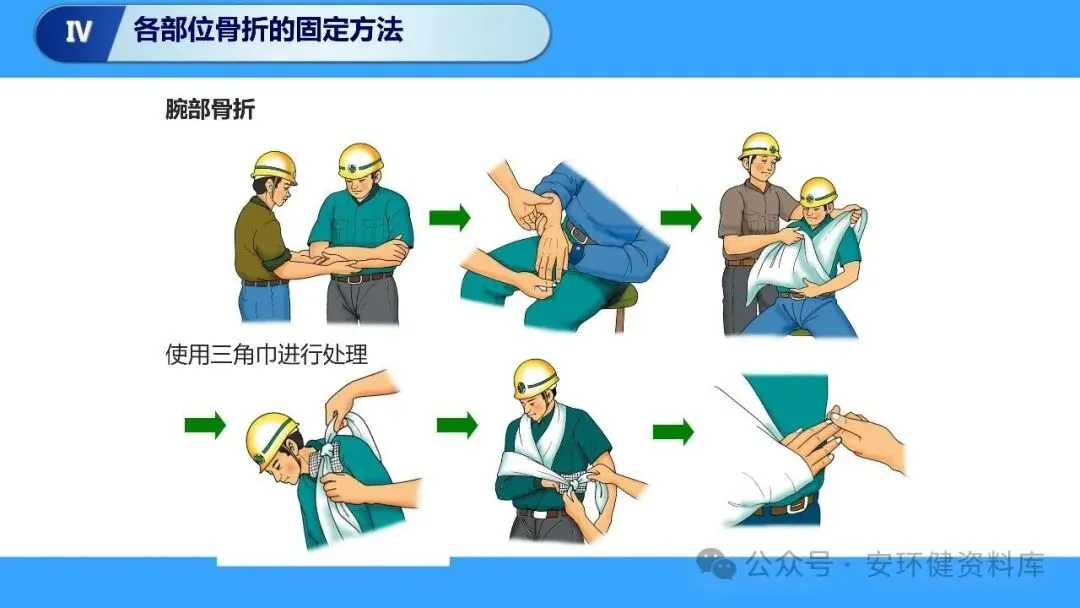 Ⅳ 各部位骨折的固定方法

腕部骨折

使用三角巾进行处理

公众号 · 安环健资料库