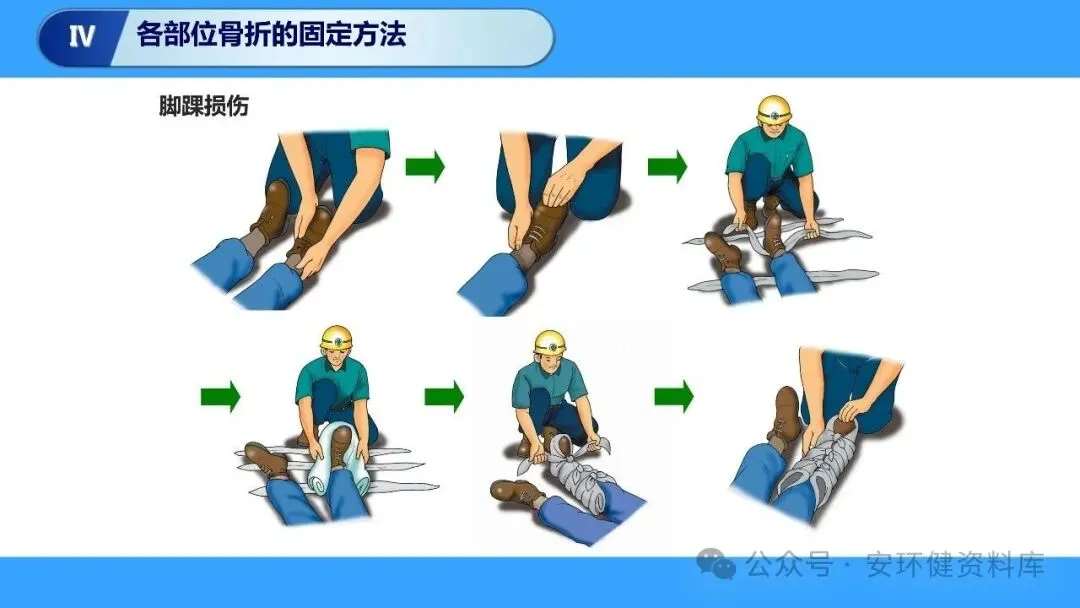 Ⅳ 各部位骨折的固定方法

脚踝损伤

公众号 · 安环健资料库