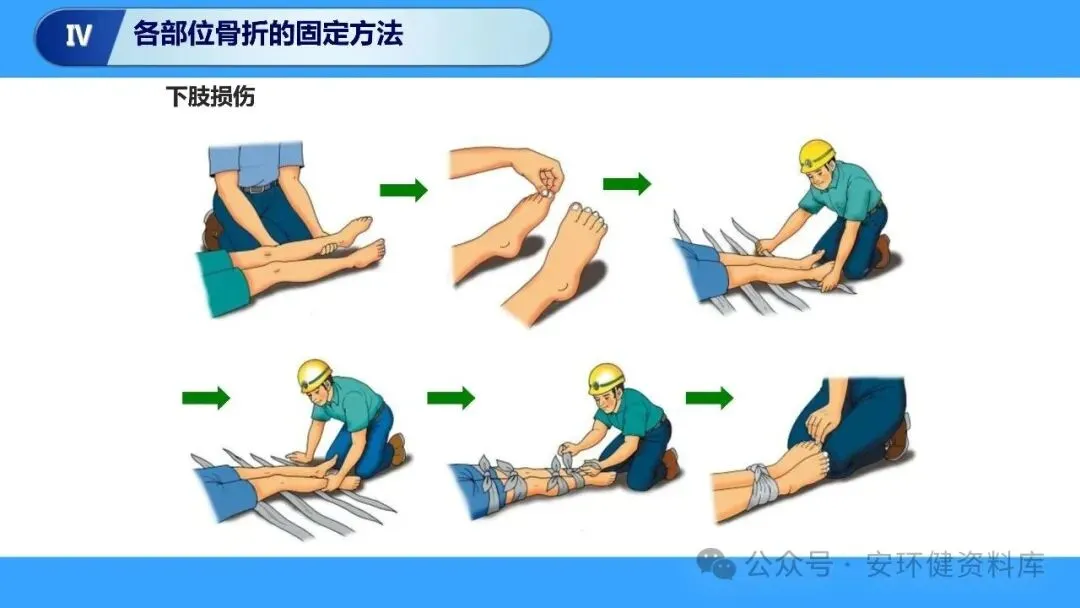 Ⅳ 各部位骨折的固定方法

下肢损伤

公众号 · 安环健资料库