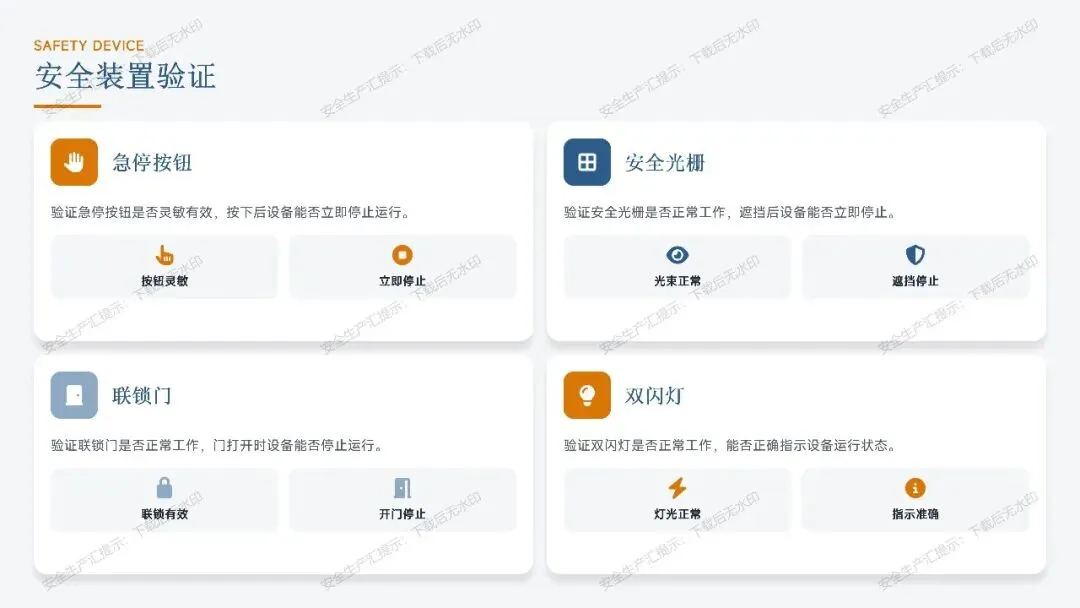 SAFETY DEVICE
安全装置验证

急停按钮

验证急停按钮是否灵敏有效，按下后设备能否立即停止运行。

按钮灵敏

立即停止

安全光栅

验证安全光栅是否正常工作，遮挡后设备能否立即停止。

光束正常

遮挡停止

联锁门

验证联锁门是否正常工作，门打开时设备能否停止运行。

联锁有效

开门停止

双闪灯

验证双闪灯是否正常工作，能否正确指示设备运行状态。

灯光正常

指示准确

安全生产汇提示：下载后无水印