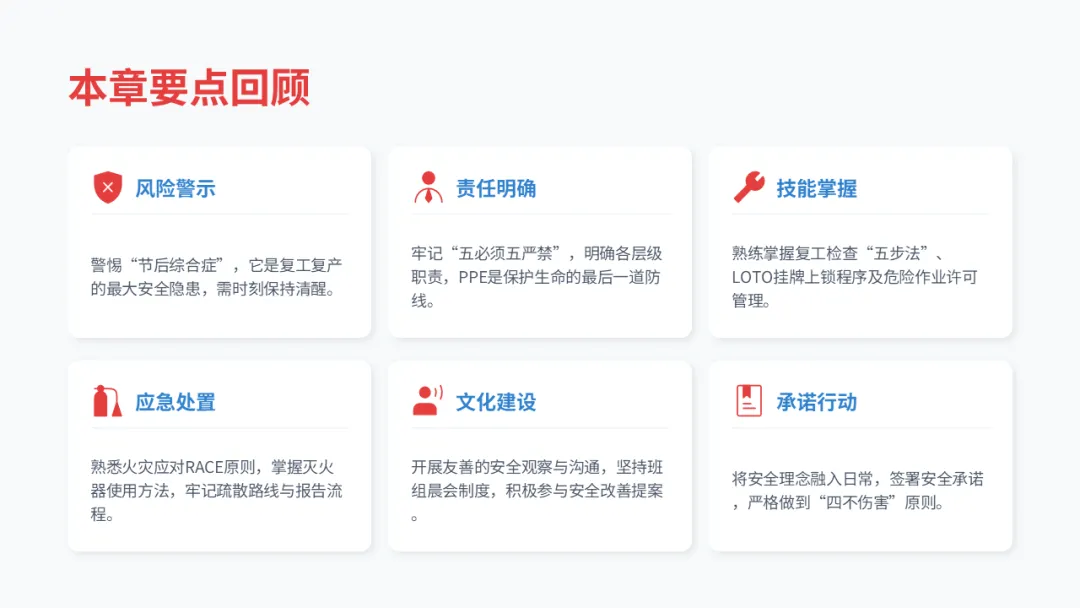 本章要点回顾

风险警示

警惕“节后综合症”，它是复工复产的最大安全隐患，需时刻保持清醒。

责任明确

牢记“五必须五严禁”，明确各层级职责，PPE是保护生命的最后一道防线。

技能掌握

熟练掌握复工检查“五步法”、LOTO挂牌上锁程序及危险作业许可管理。

应急处置

熟悉火灾应对RACE原则，掌握灭火器使用方法，牢记疏散路线与报告流程。

文化建设

开展友善的安全观察与沟通，坚持班组晨会制度，积极参与安全改善提案。

承诺行动

将安全理念融入日常，签署安全承诺，严格做到“四不伤害”原则。