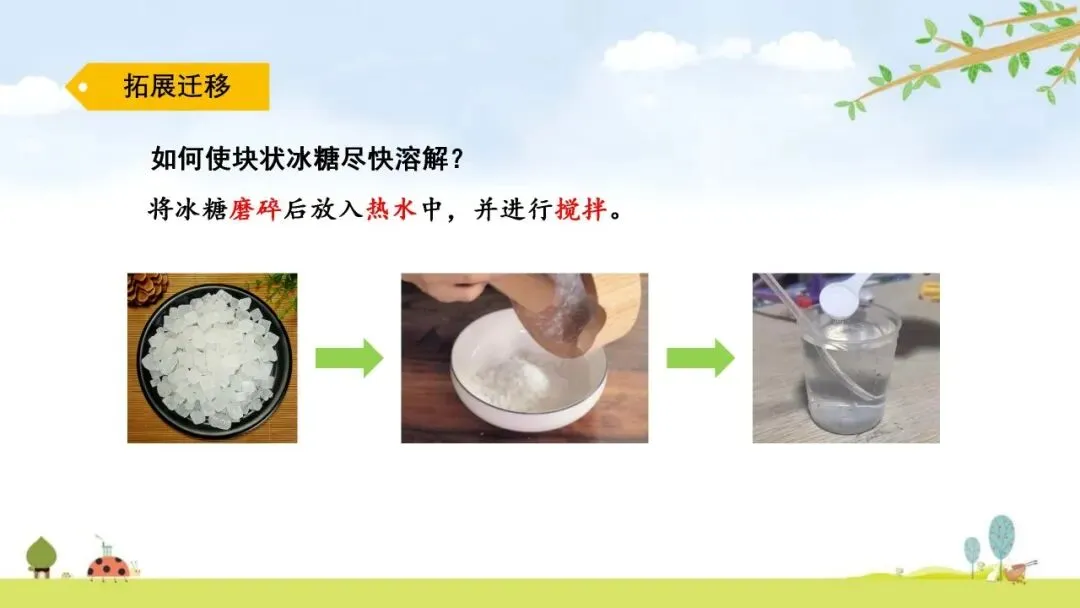 拓展迁移

如何使块状冰糖尽快溶解？

将冰糖磨碎后放入热水中，并进行搅拌。