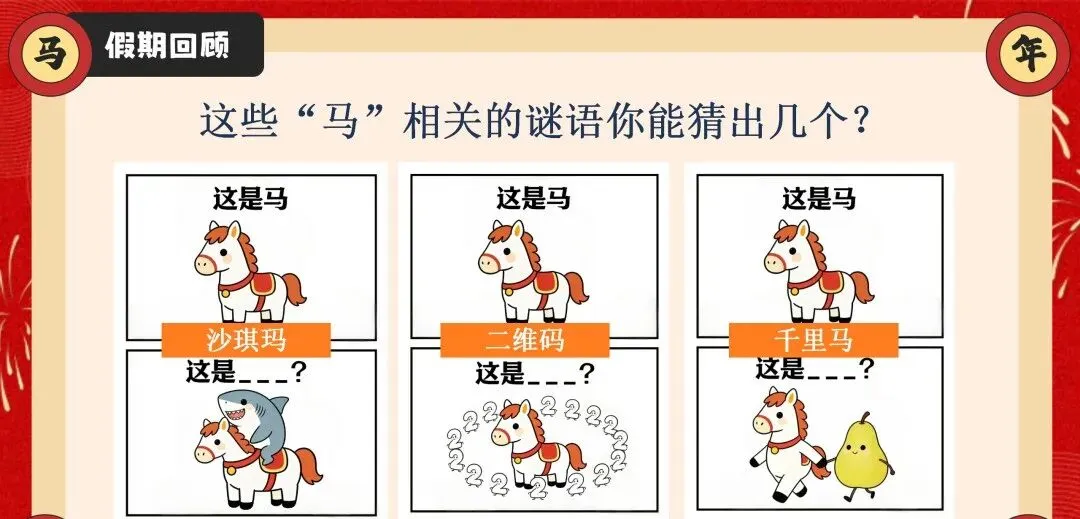 马 假期回顾 年

这些“马”相关的谜语你能猜出几个？

这是马
沙琪玛
这是＿＿＿？

这是马
二维码
这是＿＿＿？
2 2 2 2 2 2 2 2 2 2 2 2 2 2 2 2 2 2 2 2

这是马
千里马
这是＿＿＿？