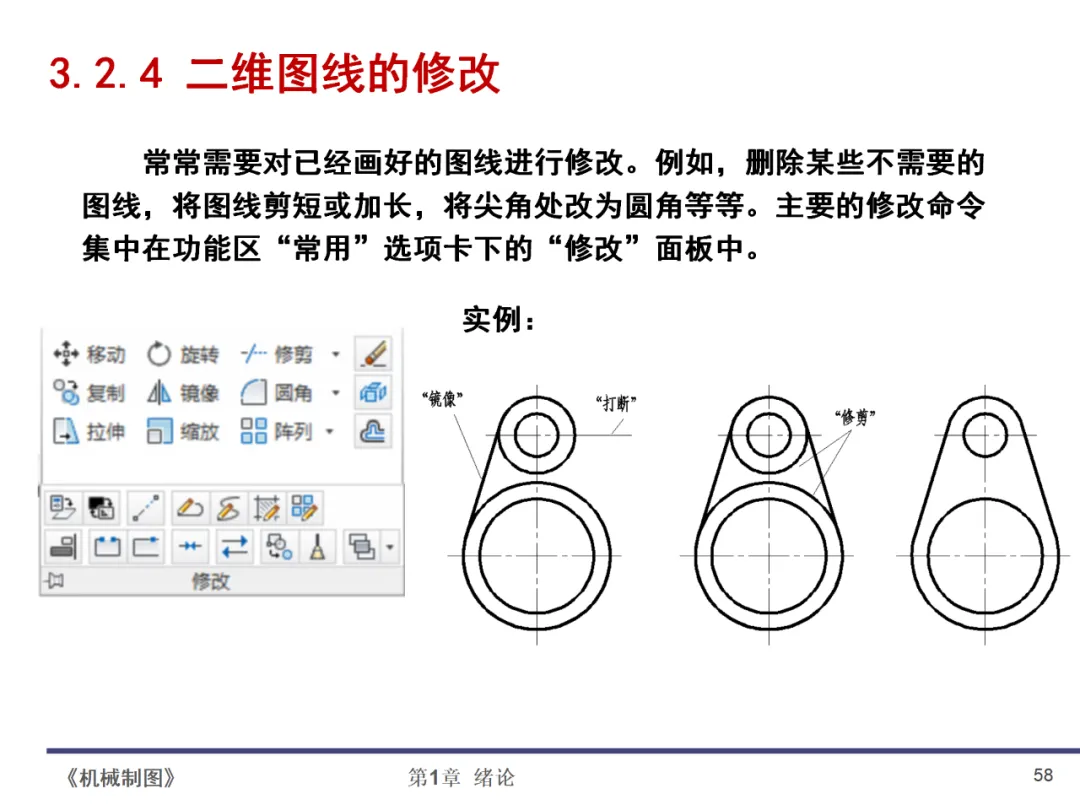 3.2.4 二维图线的修改

常常需要对已经画好的图线进行修改。例如，删除某些不需要的图线，将图线剪短或加长，将尖角处改为圆角等等。主要的修改命令集中在功能区“常用”选项卡下的“修改”面板中。

实例：

移动 旋转 修剪
复制 镜像 圆角
拉伸 缩放 阵列
修改

“镜像”
“打断”
“修剪”

《机械制图》 第1章 绪论 58