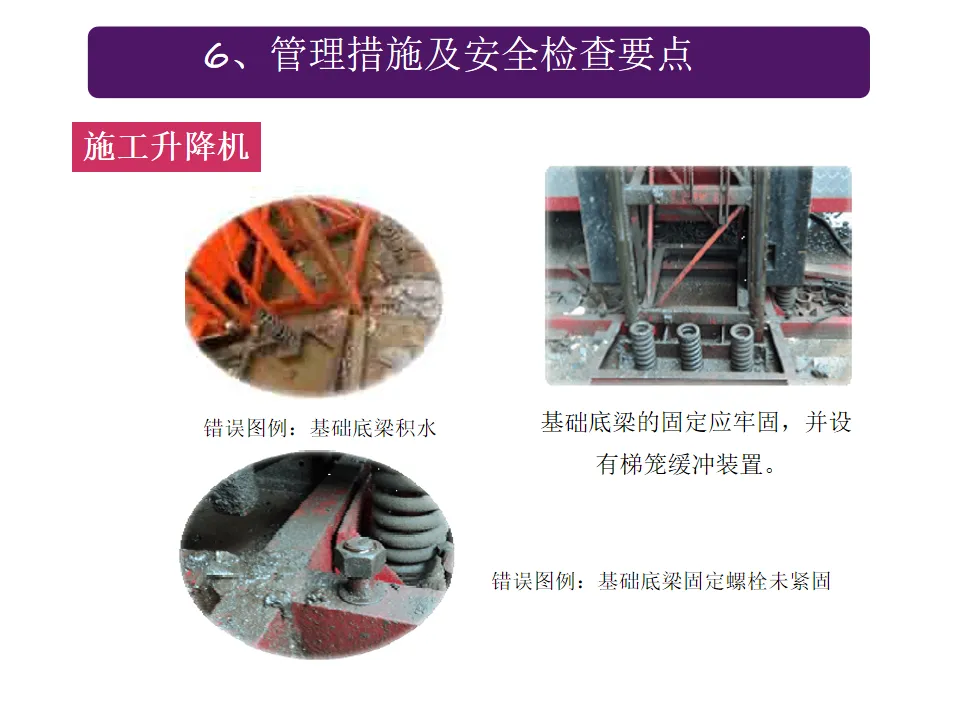 6、管理措施及安全检查要点

施工升降机

错误图例：基础底梁积水

基础底梁的固定应牢固，并设有梯笼缓冲装置。

错误图例：基础底梁固定螺栓未紧固