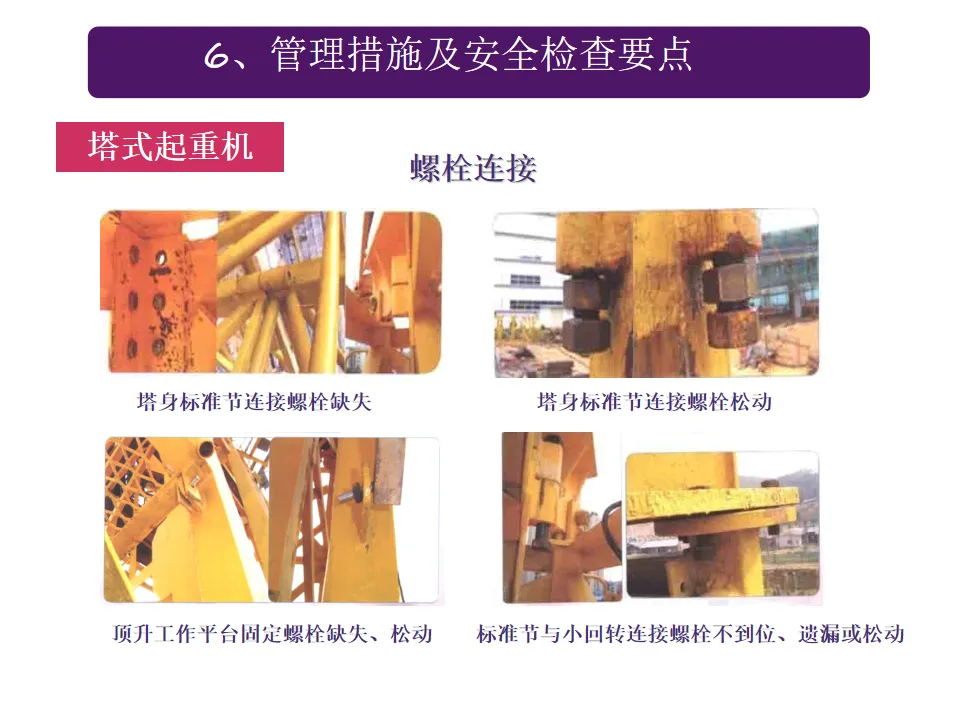 6、管理措施及安全检查要点

塔式起重机

螺栓连接

塔身标准节连接螺栓缺失

塔身标准节连接螺栓松动

顶升工作平台固定螺栓缺失、松动

标准节与小回转连接螺栓不到位、遗漏或松动