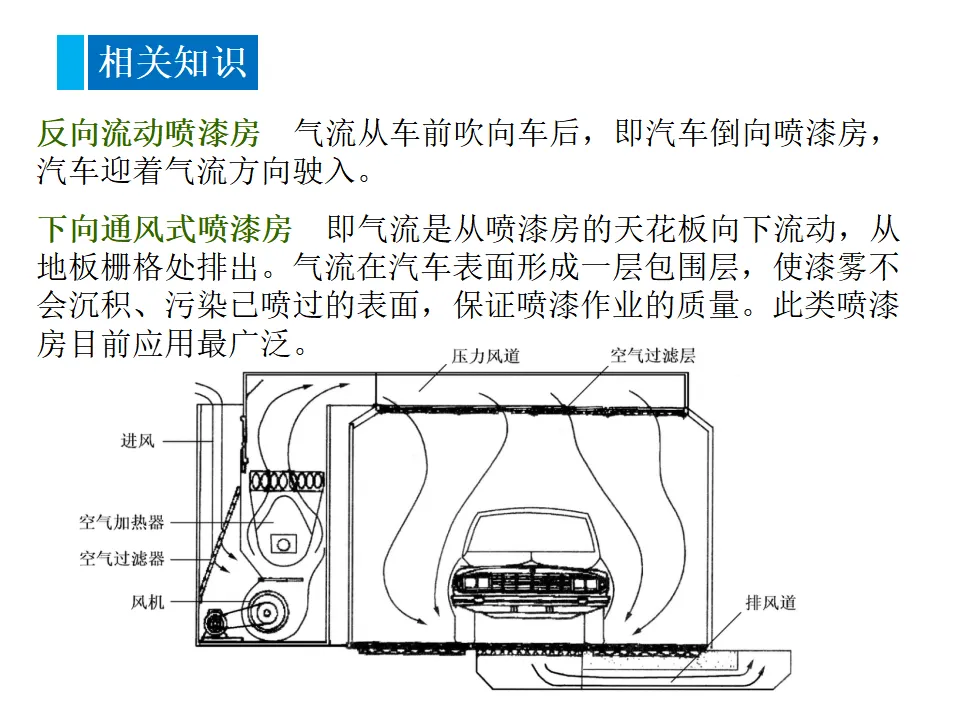 相关知识

反向流动喷漆房　气流从车前吹向车后，即汽车倒向喷漆房，汽车迎着气流方向驶入。

下向通风式喷漆房　即气流是从喷漆房的天花板向下流动，从地板栅格处排出。气流在汽车表面形成一层包围层，使漆雾不会沉积、污染已喷过的表面，保证喷漆作业的质量。此类喷漆房目前应用最广泛。

压力风道
空气过滤层
进风
空气加热器
空气过滤器
风机
排风道