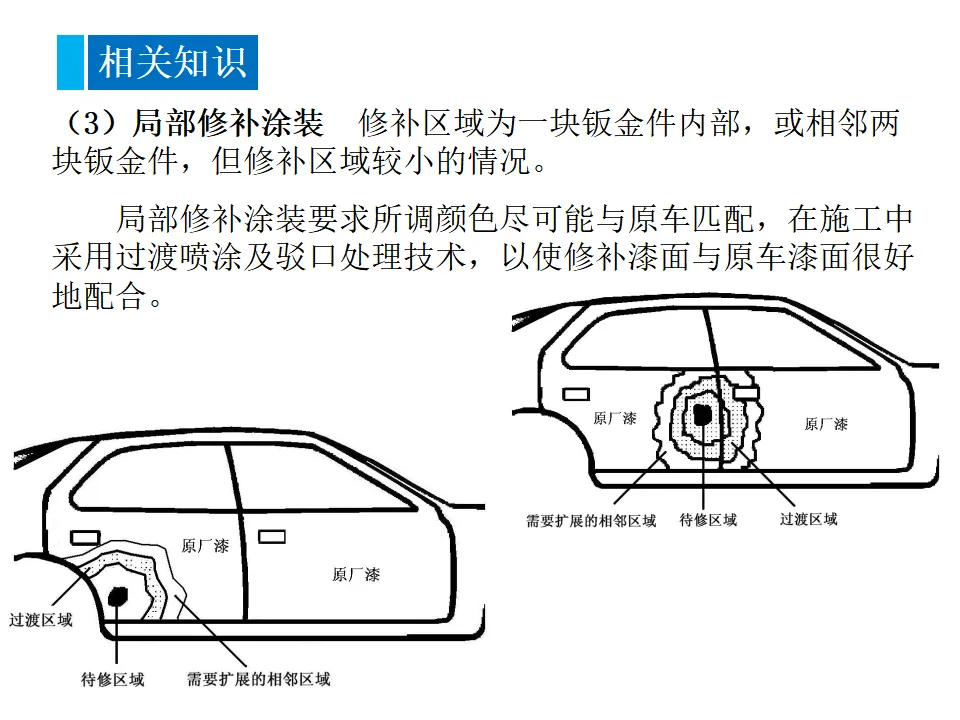 相关知识

（3）局部修补涂装　修补区域为一块钣金件内部，或相邻两块钣金件，但修补区域较小的情况。

局部修补涂装要求所调颜色尽可能与原车匹配，在施工中采用过渡喷涂及驳口处理技术，以使修补漆面与原车漆面很好地配合。

原厂漆
原厂漆
需要扩展的相邻区域
待修区域
过渡区域

原厂漆
原厂漆
过渡区域
待修区域
需要扩展的相邻区域