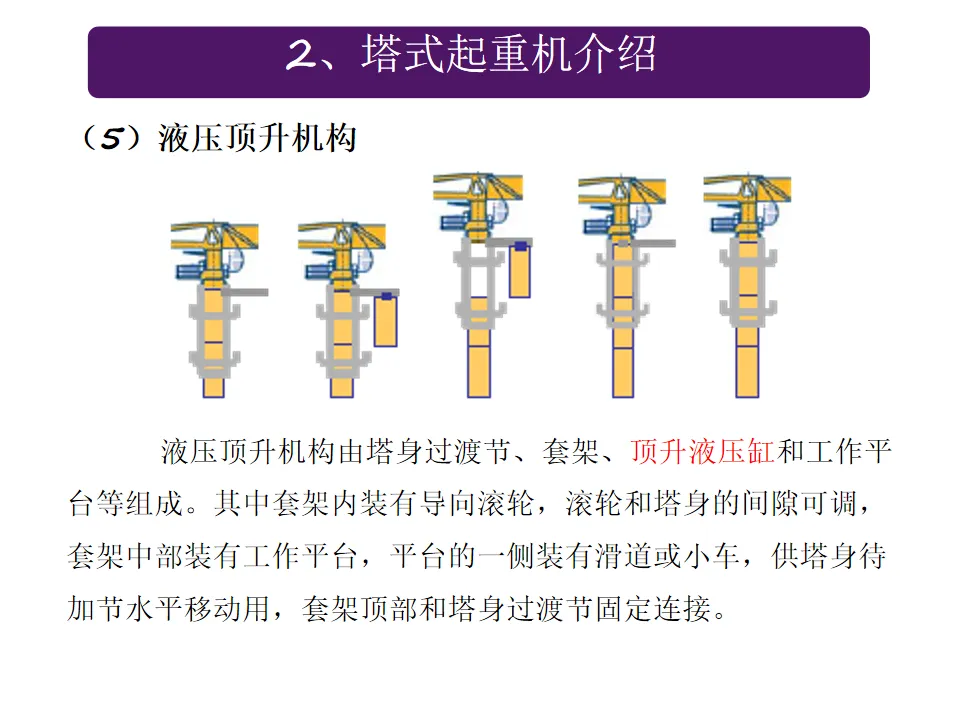 2、塔式起重机介绍

（5）液压顶升机构

液压顶升机构由塔身过渡节、套架、顶升液压缸和工作平台等组成。其中套架内装有导向滚轮，滚轮和塔身的间隙可调，套架中部装有工作平台，平台的一侧装有滑道或小车，供塔身待加节水平移动用，套架顶部和塔身过渡节固定连接。