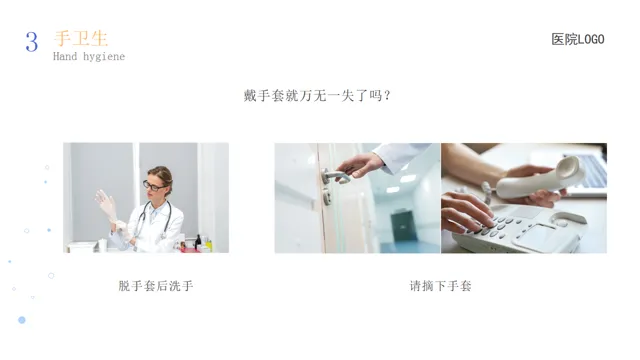 3 手卫生
Hand hygiene

医院LOGO

戴手套就万无一失了吗？

脱手套后洗手

请摘下手套