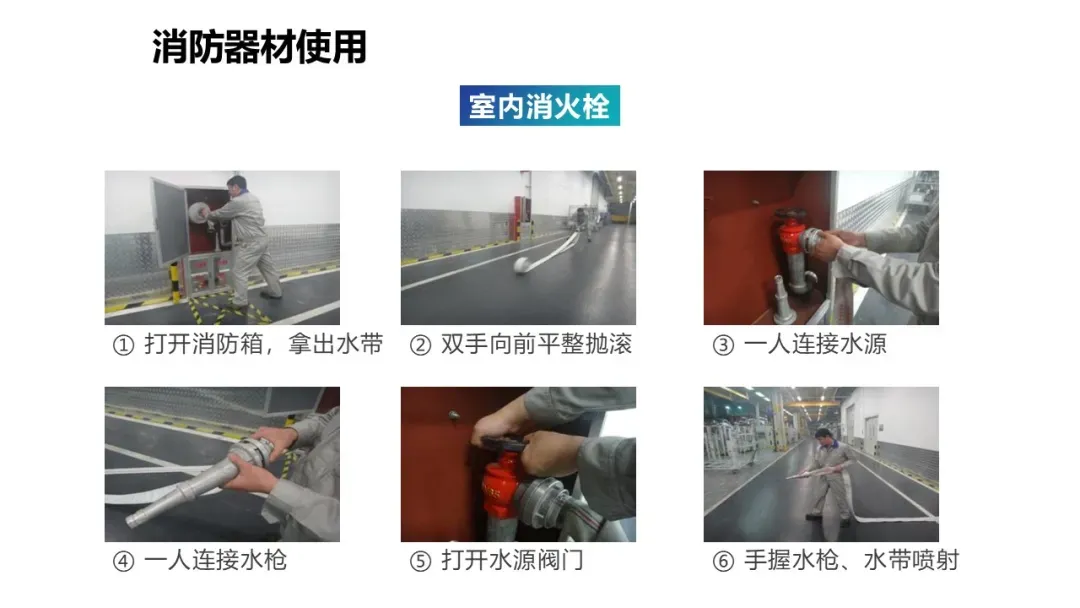 消防器材使用

室内消火栓

① 打开消防箱，拿出水带

② 双手向前平整抛滚

③ 一人连接水源

④ 一人连接水枪

⑤ 打开水源阀门

⑥ 手握水枪、水带喷射