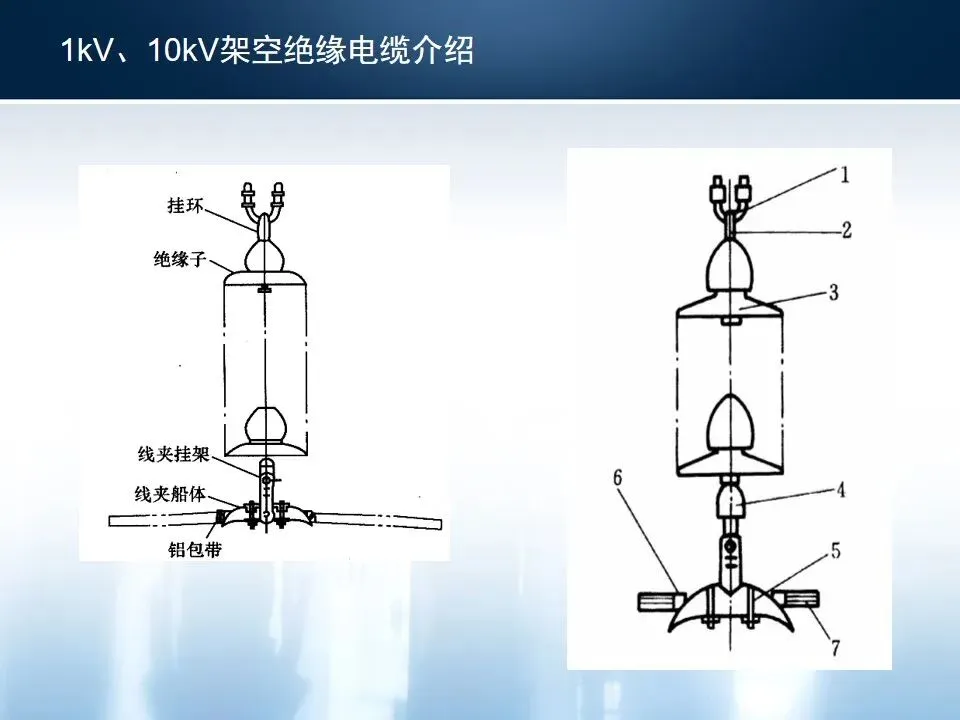 1kV、10kV架空绝缘电缆介绍

挂环
绝缘子
线夹挂架
线夹船体
铝包带

1
2
3
4
5
6
7