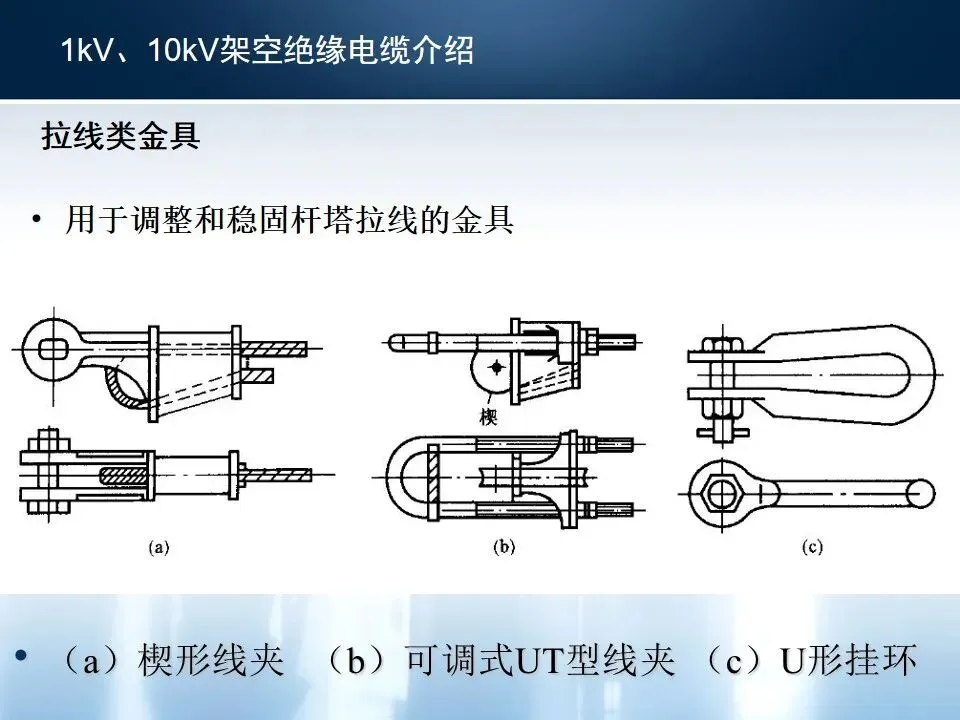 1kV、10kV架空绝缘电缆介绍

拉线类金具

• 用于调整和稳固杆塔拉线的金具

楔

(a)

(b)

(c)

• （a）楔形线夹 （b）可调式UT型线夹 （c）U形挂环