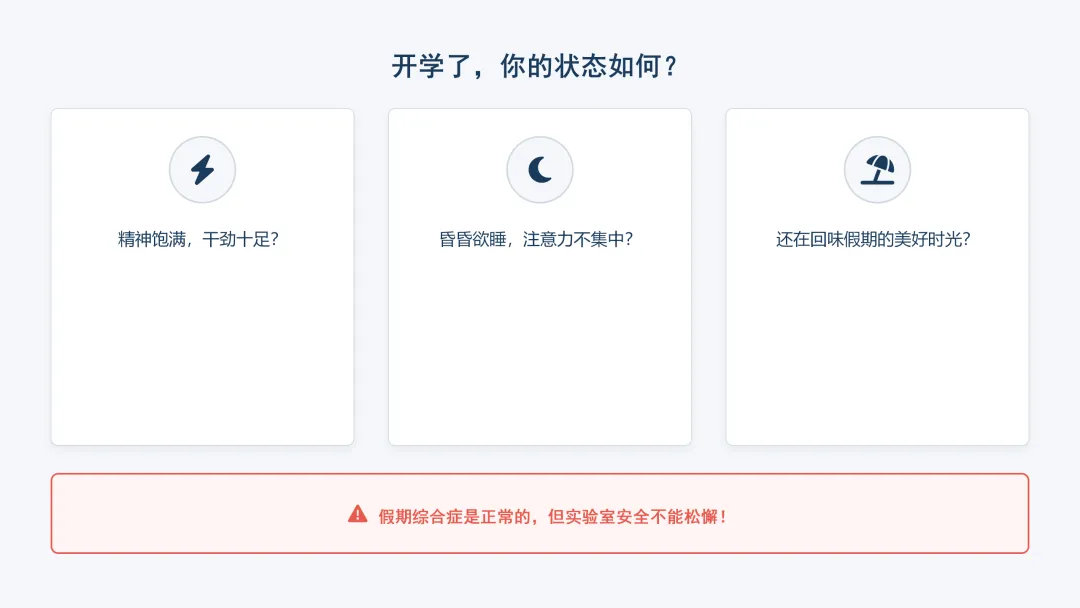 开学了，你的状态如何？

精神饱满，干劲十足？

昏昏欲睡，注意力不集中？

还在回味假期的美好时光？

假期综合症是正常的，但实验室安全不能松懈！