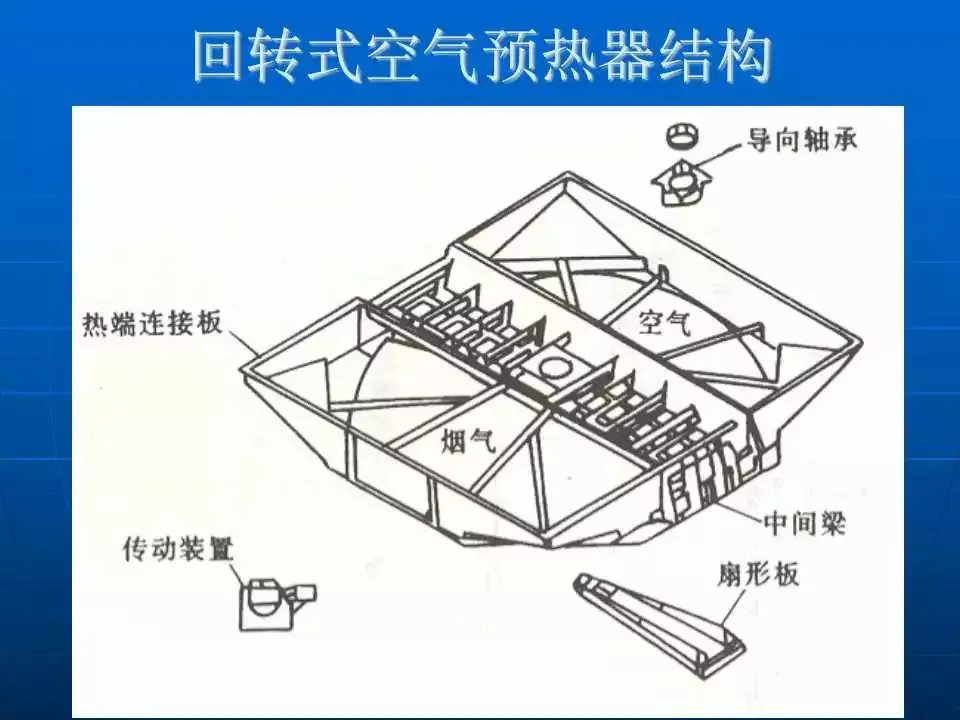 回转式空气预热器结构

导向轴承

热端连接板

空气

烟气

中间梁

传动装置

扇形板