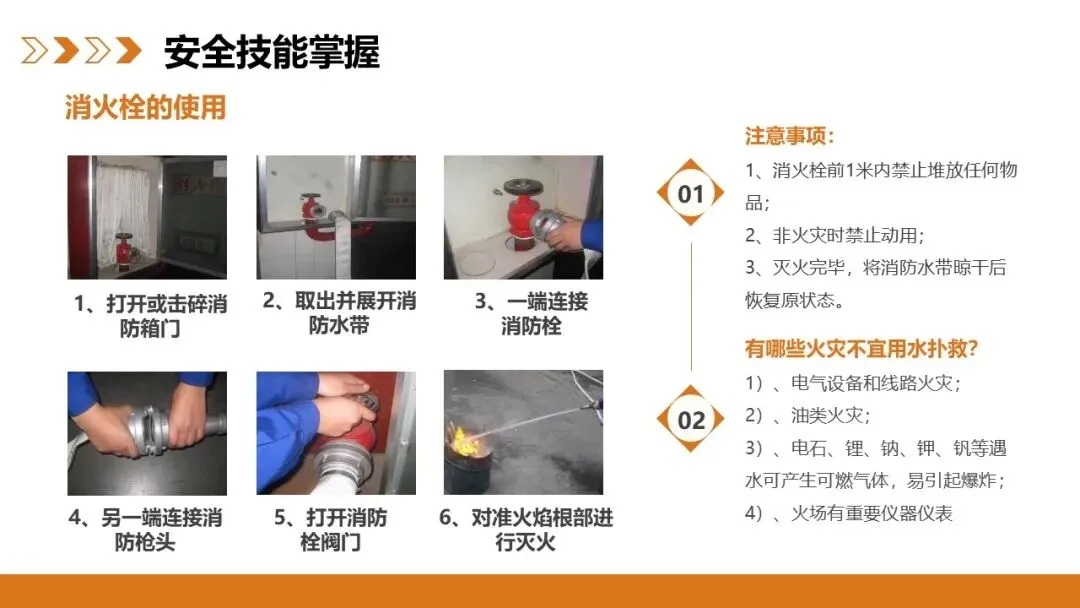 安全技能掌握

消火栓的使用

1、打开或击碎消防箱门

2、取出并展开消防水带

3、一端连接消防栓

4、另一端连接消防枪头

5、打开消防栓阀门

6、对准火焰根部进行灭火

01

注意事项：

1、消火栓前1米内禁止堆放任何物品；

2、非火灾时禁止动用；

3、灭火完毕，将消防水带晾干后恢复原状态。

02

有哪些火灾不宜用水扑救？

1）、电气设备和线路火灾；

2）、油类火灾；

3）、电石、锂、钠、钾、钒等遇水可产生可燃气体，易引起爆炸；

4）、火场有重要仪器仪表