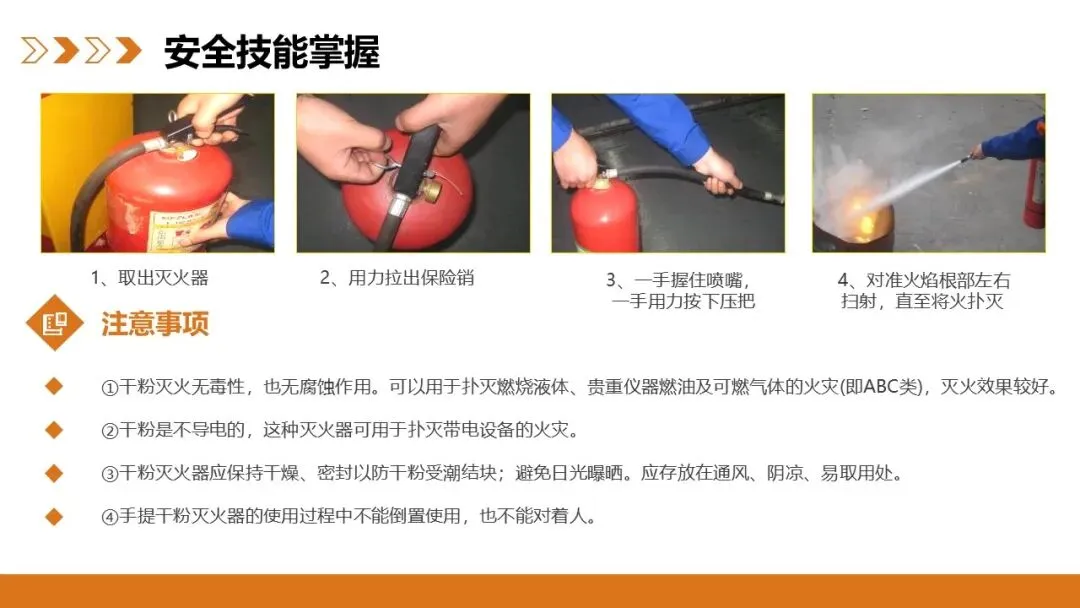 安全技能掌握

1、取出灭火器

2、用力拉出保险销

3、一手握住喷嘴，一手用力按下压把

4、对准火焰根部左右扫射，直至将火扑灭

注意事项

①干粉灭火无毒性，也无腐蚀作用。可以用于扑灭燃烧液体、贵重仪器燃油及可燃气体的火灾(即ABC类)，灭火效果较好。

②干粉是不导电的，这种灭火器可用于扑灭带电设备的火灾。

③干粉灭火器应保持干燥、密封以防干粉受潮结块；避免日光曝晒。应存放在通风、阴凉、易取用处。

④手提干粉灭火器的使用过程中不能倒置使用，也不能对着人。