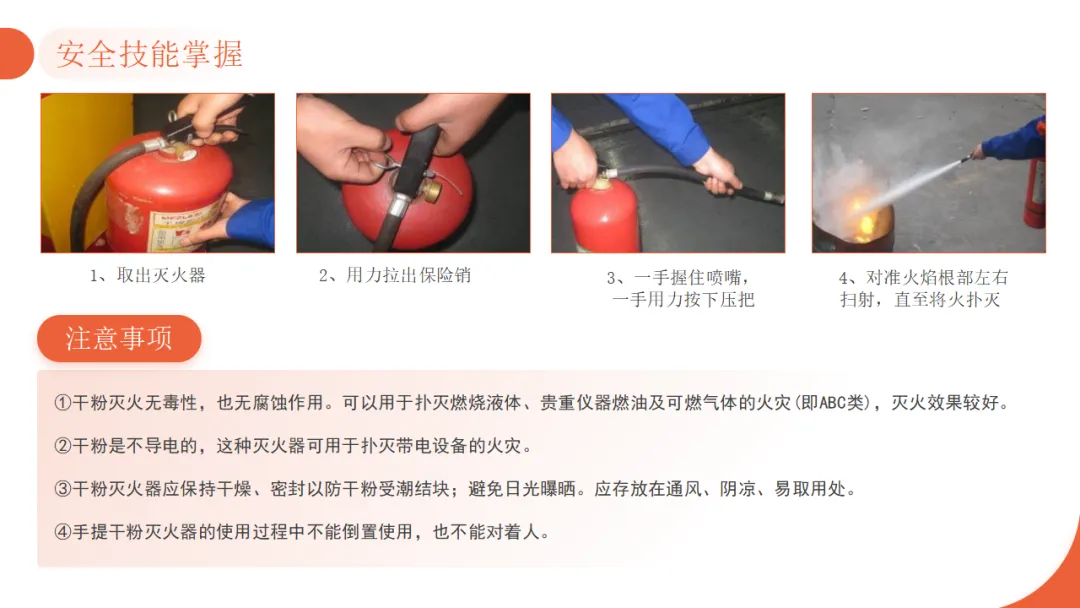 安全技能掌握

1、取出灭火器

2、用力拉出保险销

3、一手握住喷嘴，一手用力按下压把

4、对准火焰根部左右扫射，直至将火扑灭

注意事项

①干粉灭火无毒性，也无腐蚀作用。可以用于扑灭燃烧液体、贵重仪器燃油及可燃气体的火灾(即ABC类)，灭火效果较好。

②干粉是不导电的，这种灭火器可用于扑灭带电设备的火灾。

③干粉灭火器应保持干燥、密封以防干粉受潮结块；避免日光曝晒。应存放在通风、阴凉、易取用处。

④手提干粉灭火器的使用过程中不能倒置使用，也不能对着人。