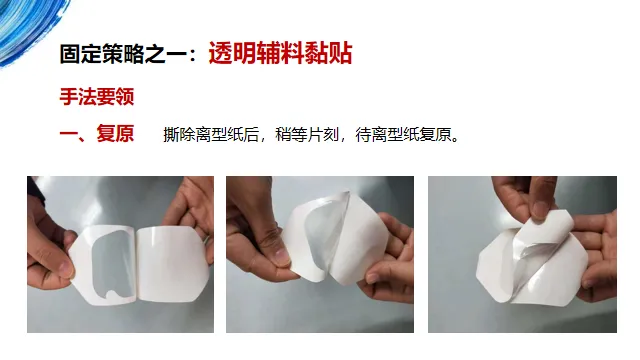 固定策略之一：透明辅料黏贴

手法要领

一、复原　撕除离型纸后，稍等片刻，待离型纸复原。