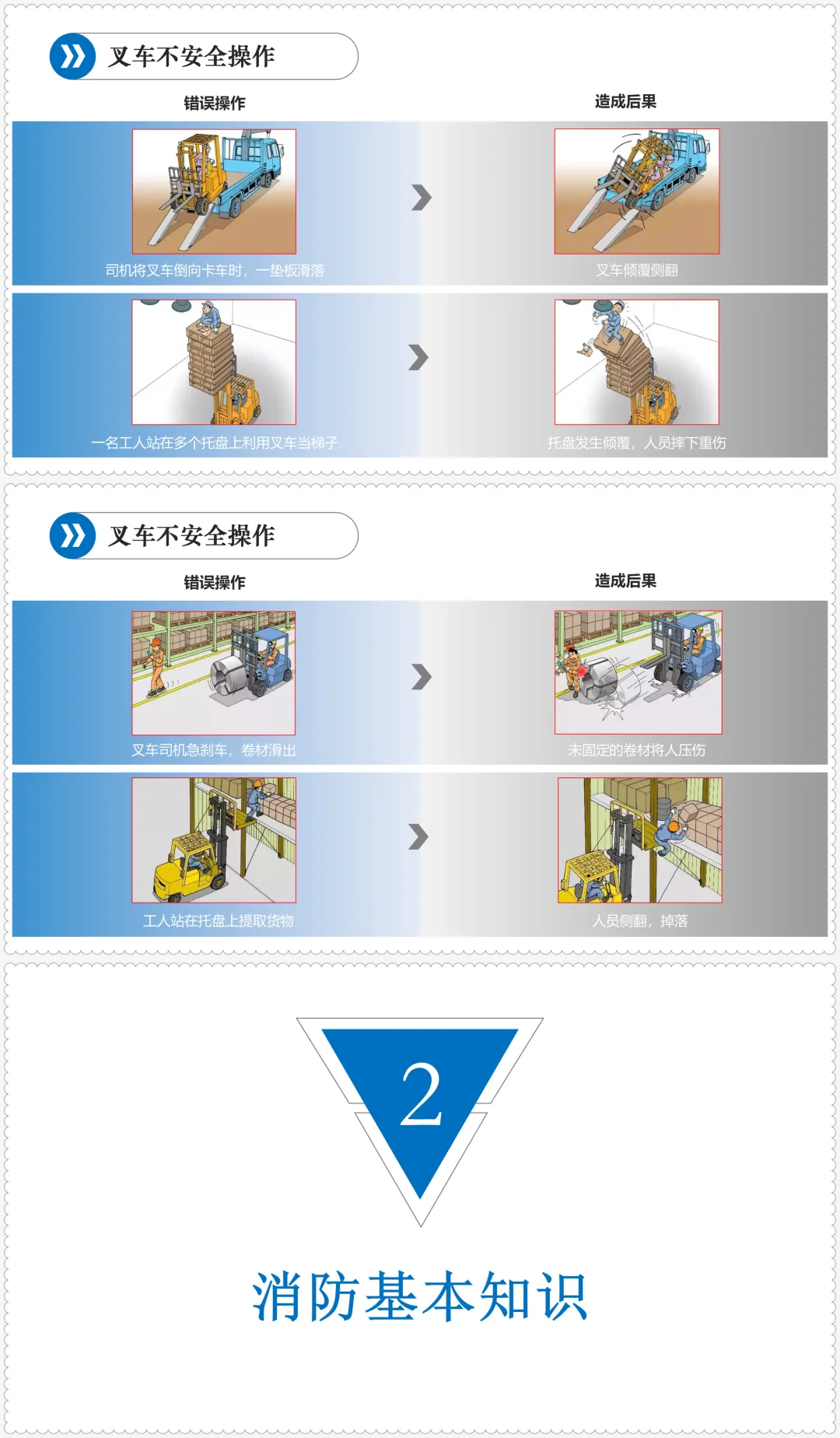 叉车不安全操作

错误操作

造成后果

司机将叉车倒向卡车时，一垫板滑落

叉车倾覆侧翻

一名工人站在多个托盘上利用叉车当梯子

托盘发生倾覆，人员摔下重伤

叉车不安全操作

错误操作

造成后果

叉车司机急刹车，卷材滑出

未固定的卷材将人压伤

工人站在托盘上提取货物

人员侧翻，掉落

2

消防基本知识