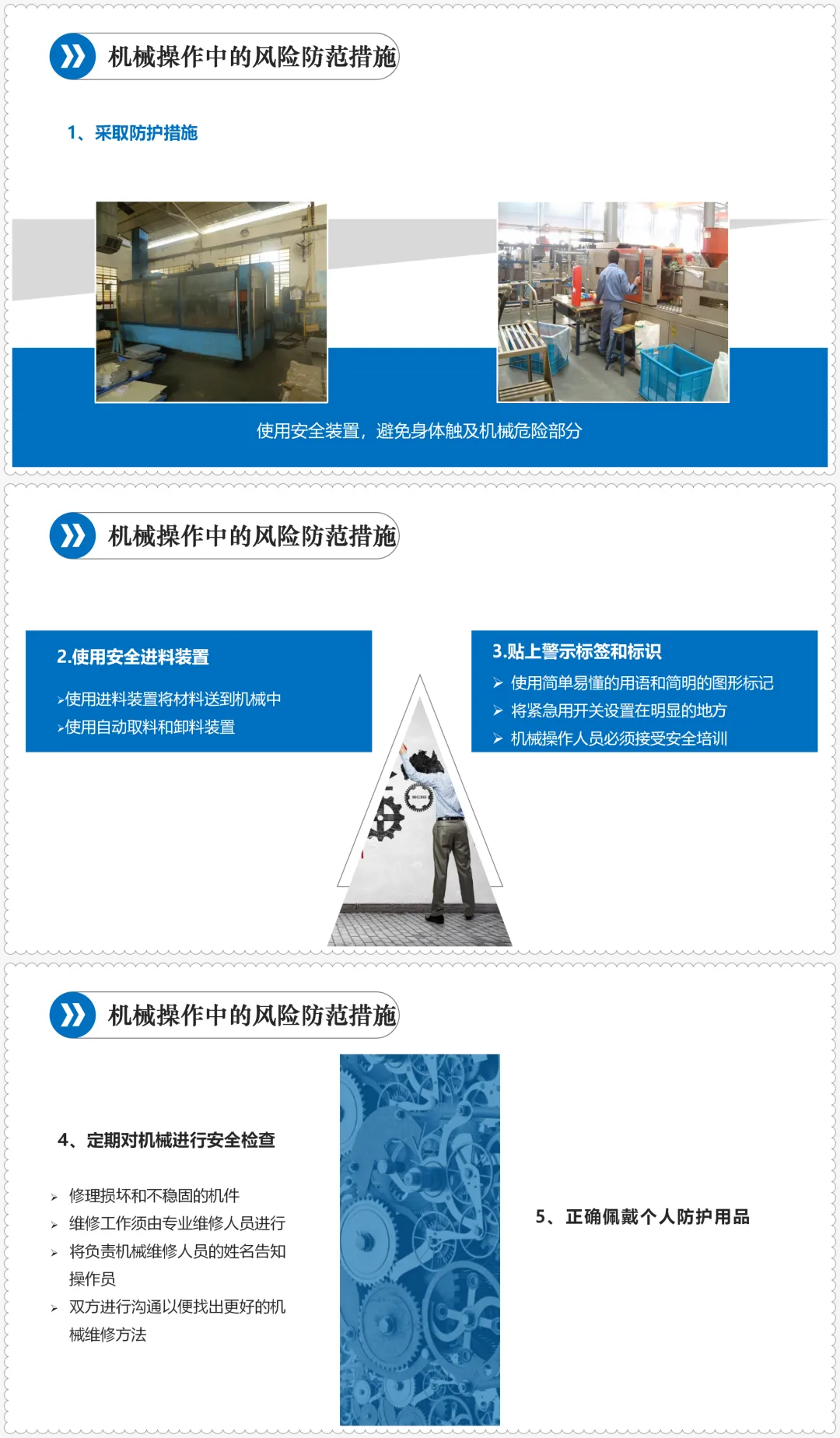 机械操作中的风险防范措施

1、采取防护措施

使用安全装置，避免身体触及机械危险部分

机械操作中的风险防范措施

2.使用安全进料装置

➢使用进料装置将材料送到机械中
➢使用自动取料和卸料装置

3.贴上警示标签和标识

➢ 使用简单易懂的用语和简明的图形标记
➢ 将紧急用开关设置在明显的地方
➢ 机械操作人员必须接受安全培训

机械操作中的风险防范措施

4、定期对机械进行安全检查

➢ 修理损坏和不稳固的机件
➢ 维修工作须由专业维修人员进行
➢ 将负责机械维修人员的姓名告知操作员
➢ 双方进行沟通以便找出更好的机械维修方法

5、正确佩戴个人防护用品