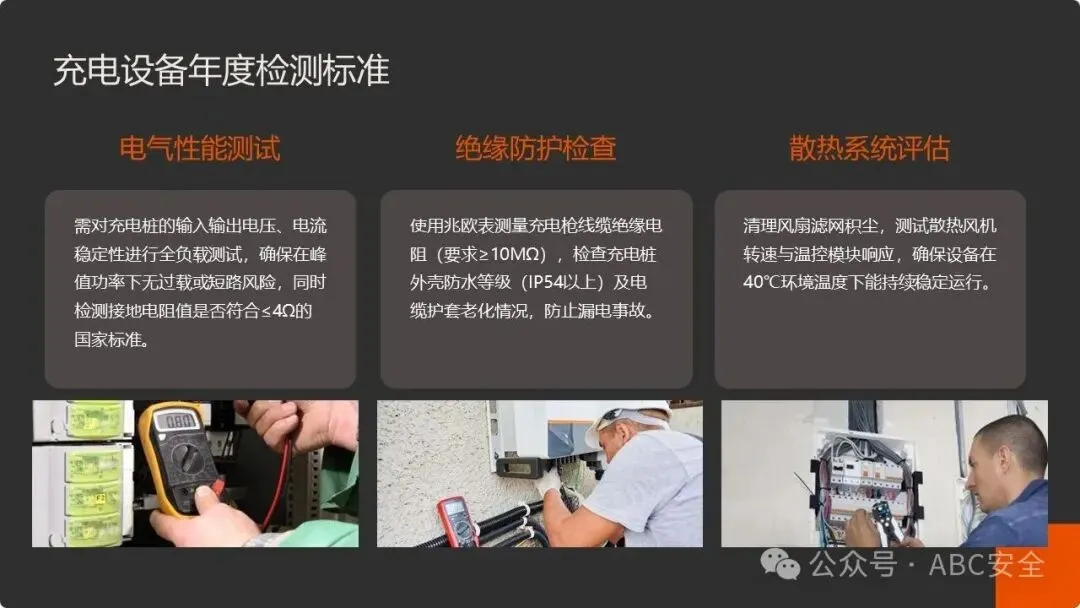 充电设备年度检测标准

电气性能测试

需对充电桩的输入输出电压、电流稳定性进行全负载测试，确保在峰值功率下无过载或短路风险，同时检测接地电阻值是否符合≤4Ω的国家标准。

绝缘防护检查

使用兆欧表测量充电枪线缆绝缘电阻（要求≥10MΩ），检查充电桩外壳防水等级（IP54以上）及电缆护套老化情况，防止漏电事故。

散热系统评估

清理风扇滤网积尘，测试散热风机转速与温控模块响应，确保设备在40℃环境温度下能持续稳定运行。

公众号 · ABC安全