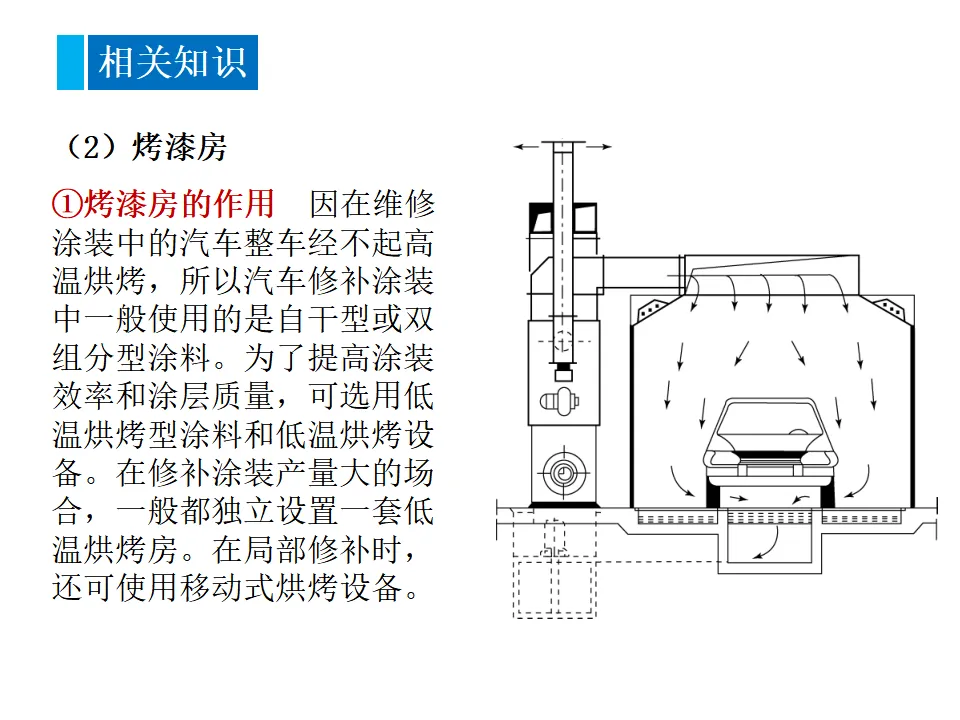 相关知识

（2）烤漆房

①烤漆房的作用　因在维修涂装中的汽车整车经不起高温烘烤，所以汽车修补涂装中一般使用的是自干型或双组分型涂料。为了提高涂装效率和涂层质量，可选用低温烘烤型涂料和低温烘烤设备。在修补涂装产量大的场合，一般都独立设置一套低温烘烤房。在局部修补时，还可使用移动式烘烤设备。