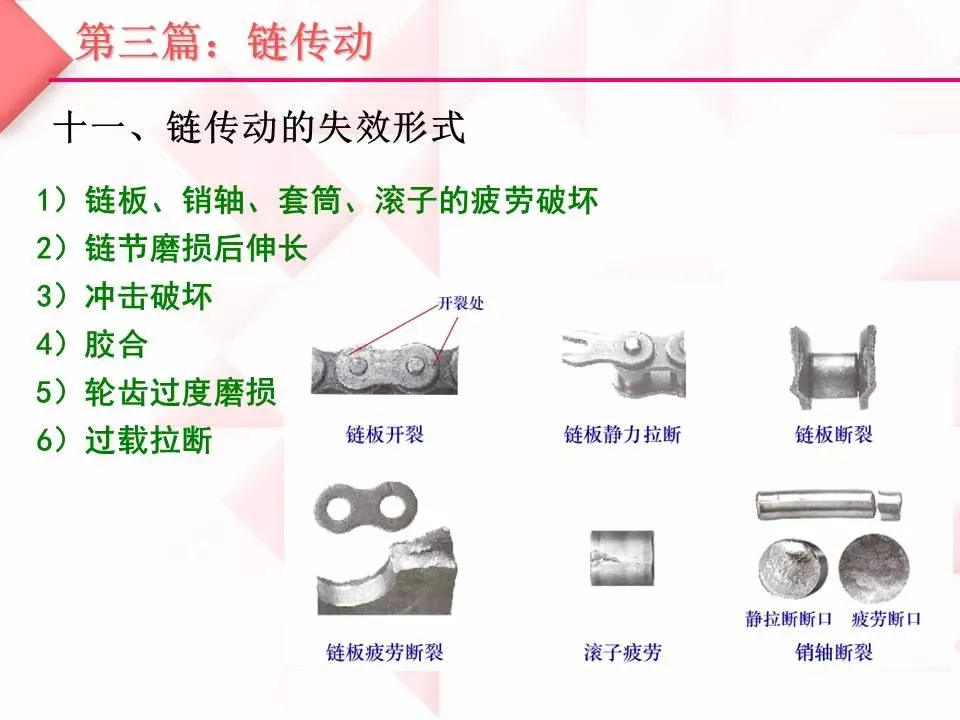 第三篇：链传动

十一、链传动的失效形式

1）链板、销轴、套筒、滚子的疲劳破坏
2）链节磨损后伸长
3）冲击破坏
4）胶合
5）轮齿过度磨损
6）过载拉断

开裂处

链板开裂

链板静力拉断

链板断裂

链板疲劳断裂

滚子疲劳

静拉断断口 疲劳断口

销轴断裂