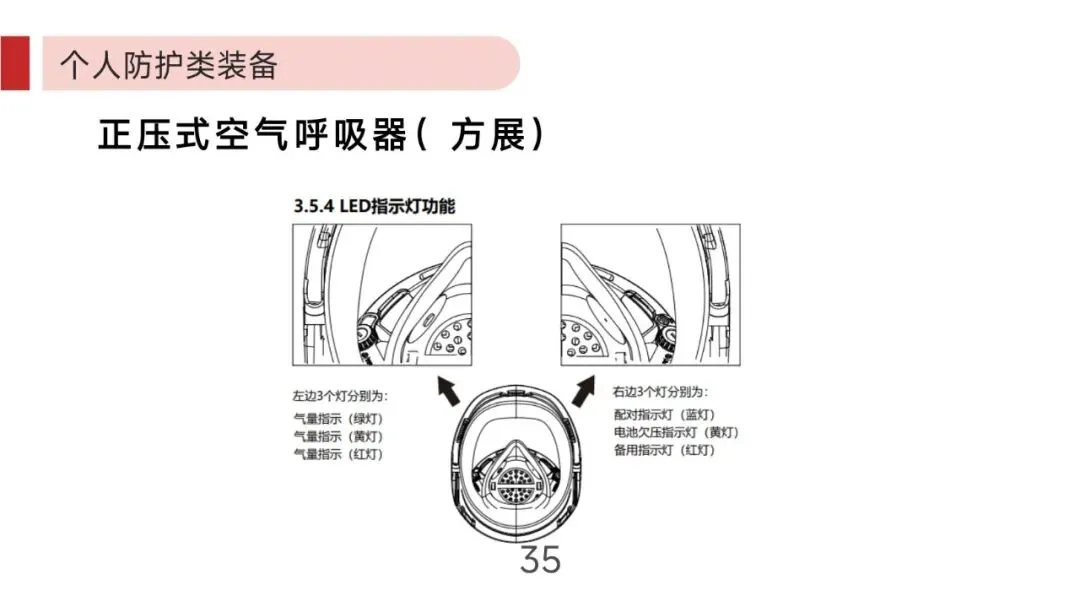 个人防护类装备

正压式空气呼吸器（ 方展）

3.5.4 LED指示灯功能

左边3个灯分别为：
气量指示（绿灯）
气量指示（黄灯）
气量指示（红灯）

右边3个灯分别为：
配对指示灯（蓝灯）
电池欠压指示灯（黄灯）
备用指示灯（红灯）

35