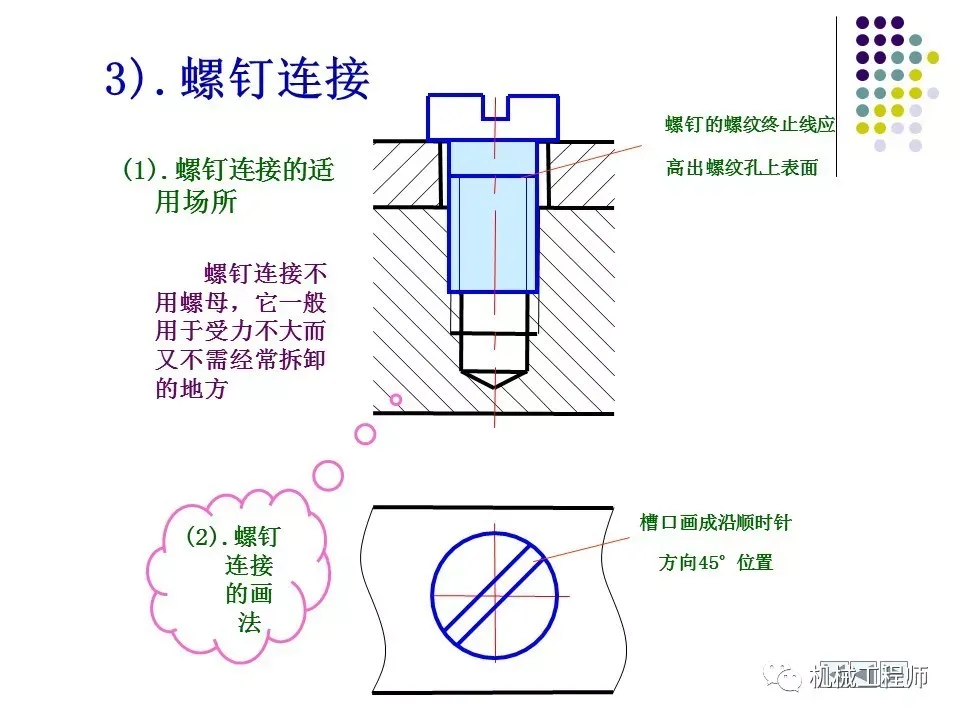 3).螺钉连接

(1).螺钉连接的适用场所

螺钉连接不用螺母，它一般用于受力不大而又不需经常拆卸的地方

螺钉的螺纹终止线应高出螺纹孔上表面

(2).螺钉连接的画法

槽口画成沿顺时针方向45°位置

机械工程师