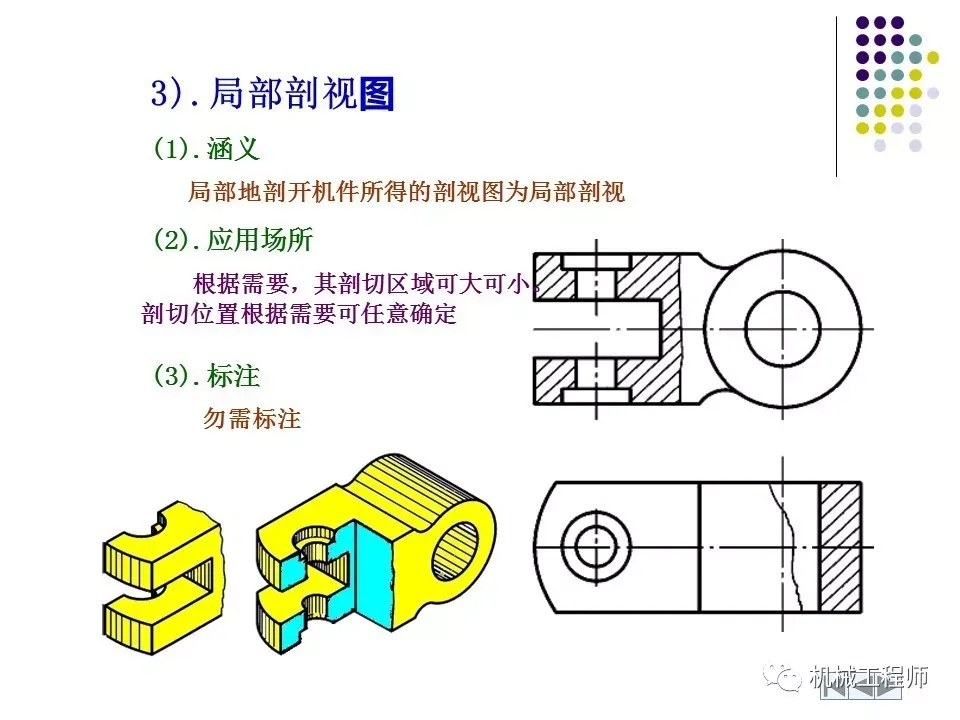 3).局部剖视图

(1).涵义

局部地剖开机件所得的剖视图为局部剖视

(2).应用场所

根据需要，其剖切区域可大可小，剖切位置根据需要可任意确定

(3).标注

勿需标注

机械工程师