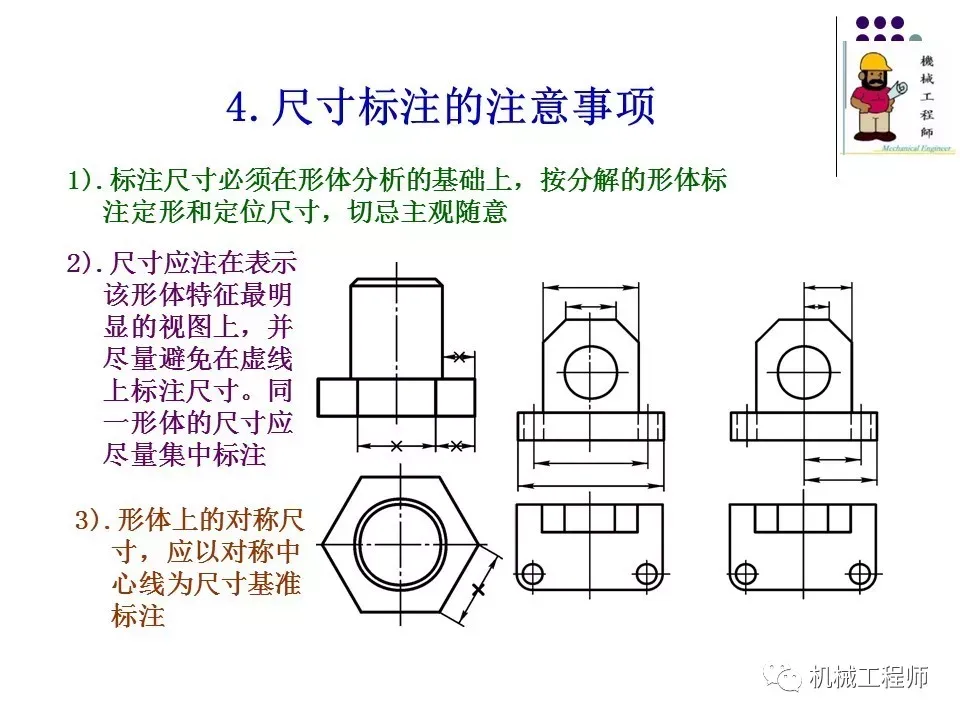 機械工程師
Mechanical Engineer

4. 尺寸标注的注意事项

1). 标注尺寸必须在形体分析的基础上，按分解的形体标注定形和定位尺寸，切忌主观随意

2). 尺寸应注在表示该形体特征最明显的视图上，并尽量避免在虚线上标注尺寸。同一形体的尺寸应尽量集中标注

3). 形体上的对称尺寸，应以对称中心线为尺寸基准标注

机械工程师