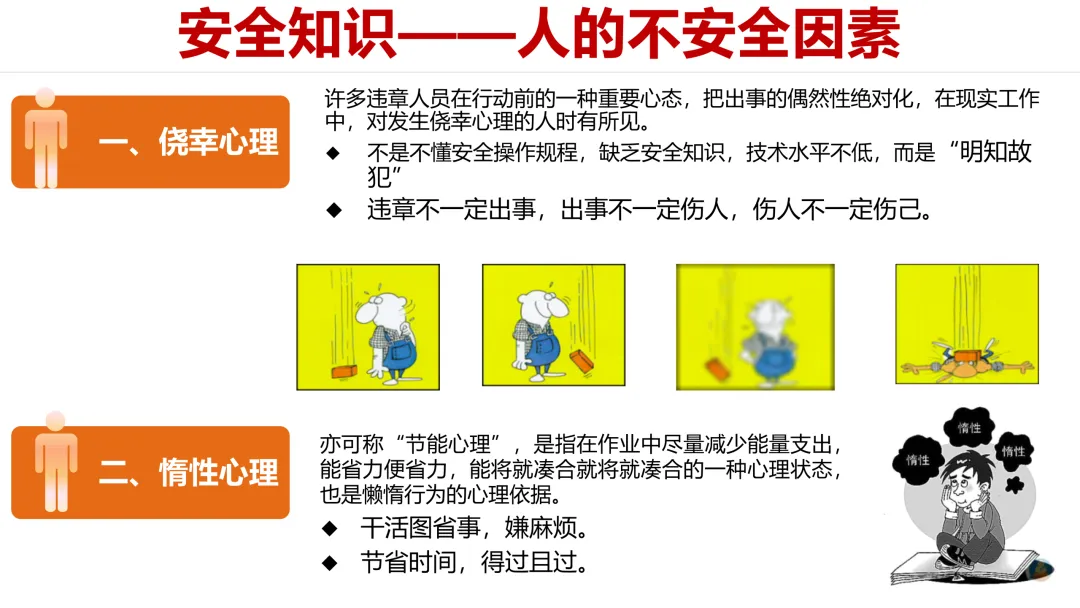 安全知识——人的不安全因素

一、侥幸心理

许多违章人员在行动前的一种重要心态，把出事的偶然性绝对化，在现实工作中，对发生侥幸心理的人时有所见。

◆ 不是不懂安全操作规程，缺乏安全知识，技术水平不低，而是“明知故犯”

◆ 违章不一定出事，出事不一定伤人，伤人不一定伤己。

二、惰性心理

亦可称“节能心理”，是指在作业中尽量减少能量支出，能省力便省力，能将就凑合就将就凑合的一种心理状态，也是懒惰行为的心理依据。

◆ 干活图省事，嫌麻烦。

◆ 节省时间，得过且过。

惰性

惰性

惰性