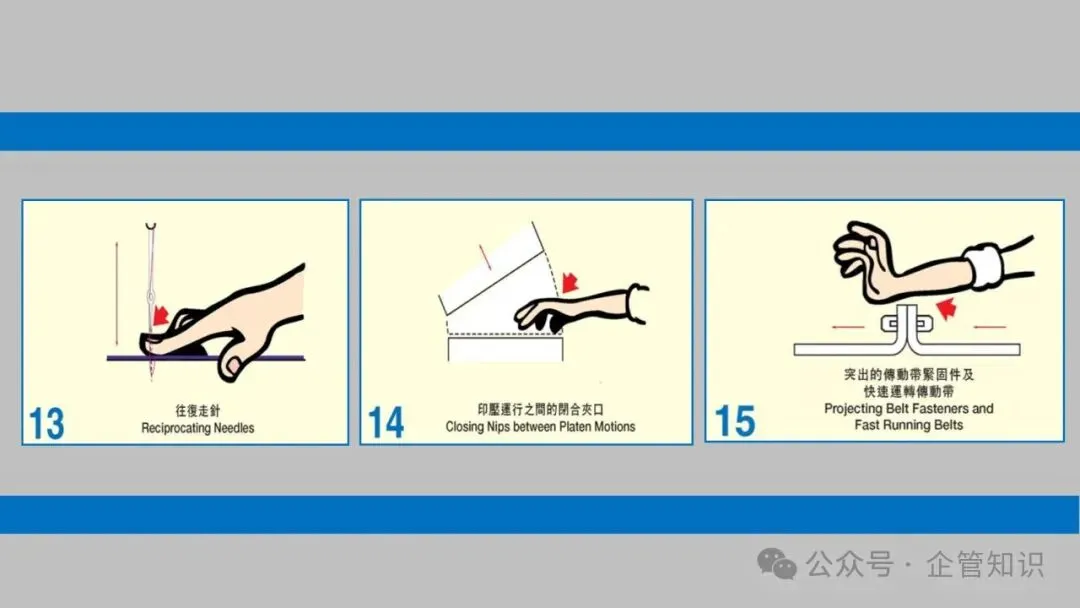 13
往復走針
Reciprocating Needles

14
印壓運行之間的閉合夾口
Closing Nips between Platen Motions

15
突出的傳動帶緊固件及快速運轉傳動帶
Projecting Belt Fasteners and Fast Running Belts

公众号 · 企管知识