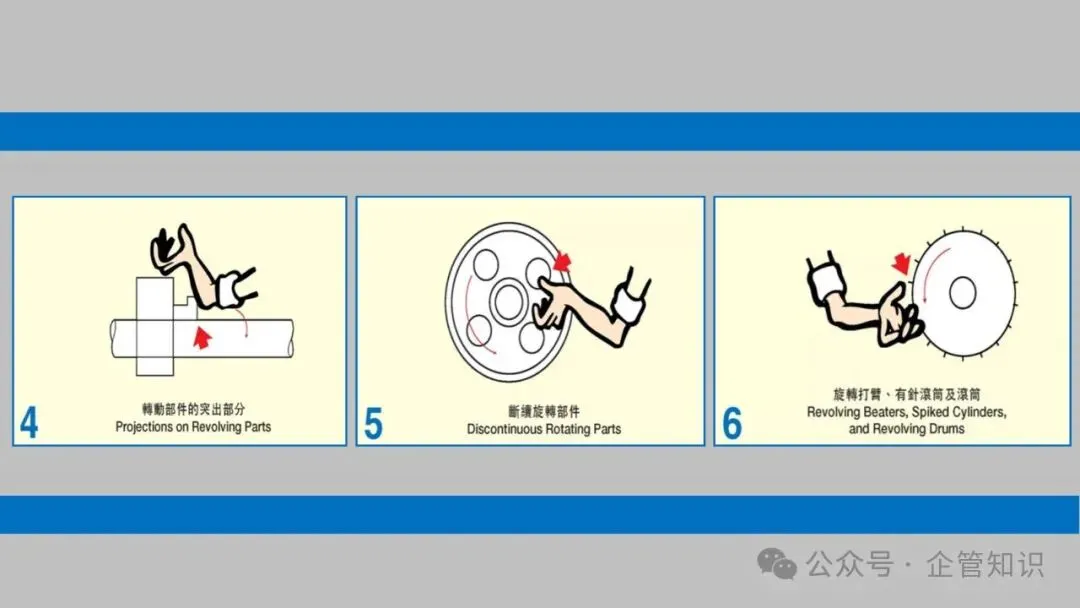 4
轉動部件的突出部分
Projections on Revolving Parts

5
斷續旋轉部件
Discontinuous Rotating Parts

6
旋轉打臂、有針滾筒及滾筒
Revolving Beaters, Spiked Cylinders, and Revolving Drums

公众号 · 企管知识