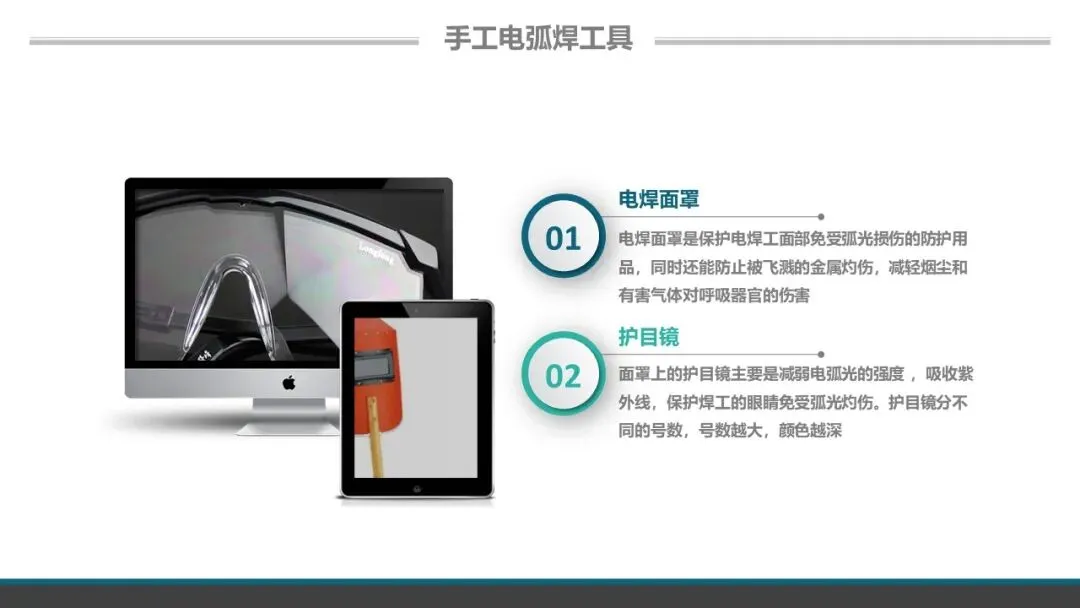 手工电弧焊工具

01

电焊面罩

电焊面罩是保护电焊工面部免受弧光损伤的防护用品，同时还能防止被飞溅的金属灼伤，减轻烟尘和有害气体对呼吸器官的伤害

02

护目镜

面罩上的护目镜主要是减弱电弧光的强度，吸收紫外线，保护焊工的眼睛免受弧光灼伤。护目镜分不同的号数，号数越大，颜色越深